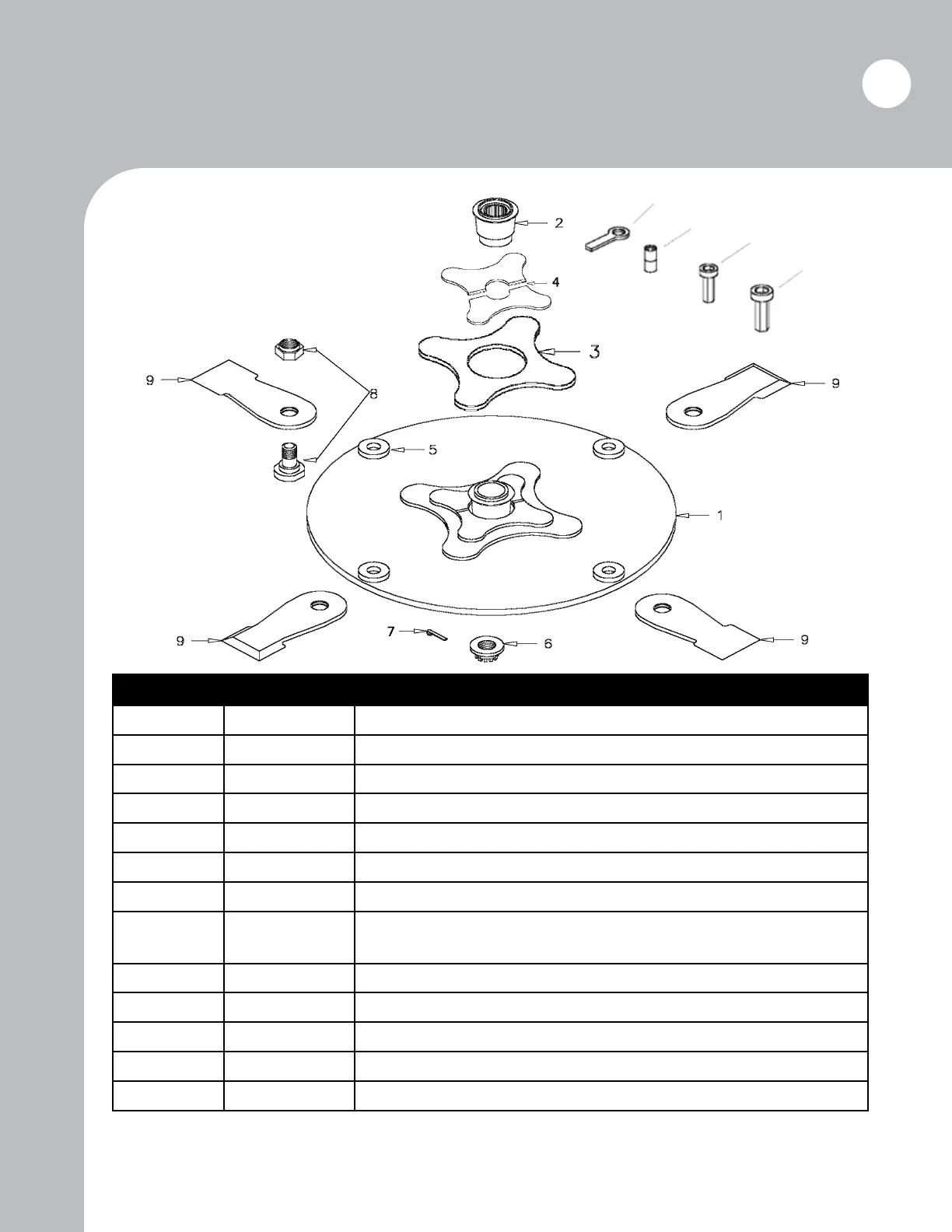 2

4

3

9

8

9

5

1

9

7

6

9