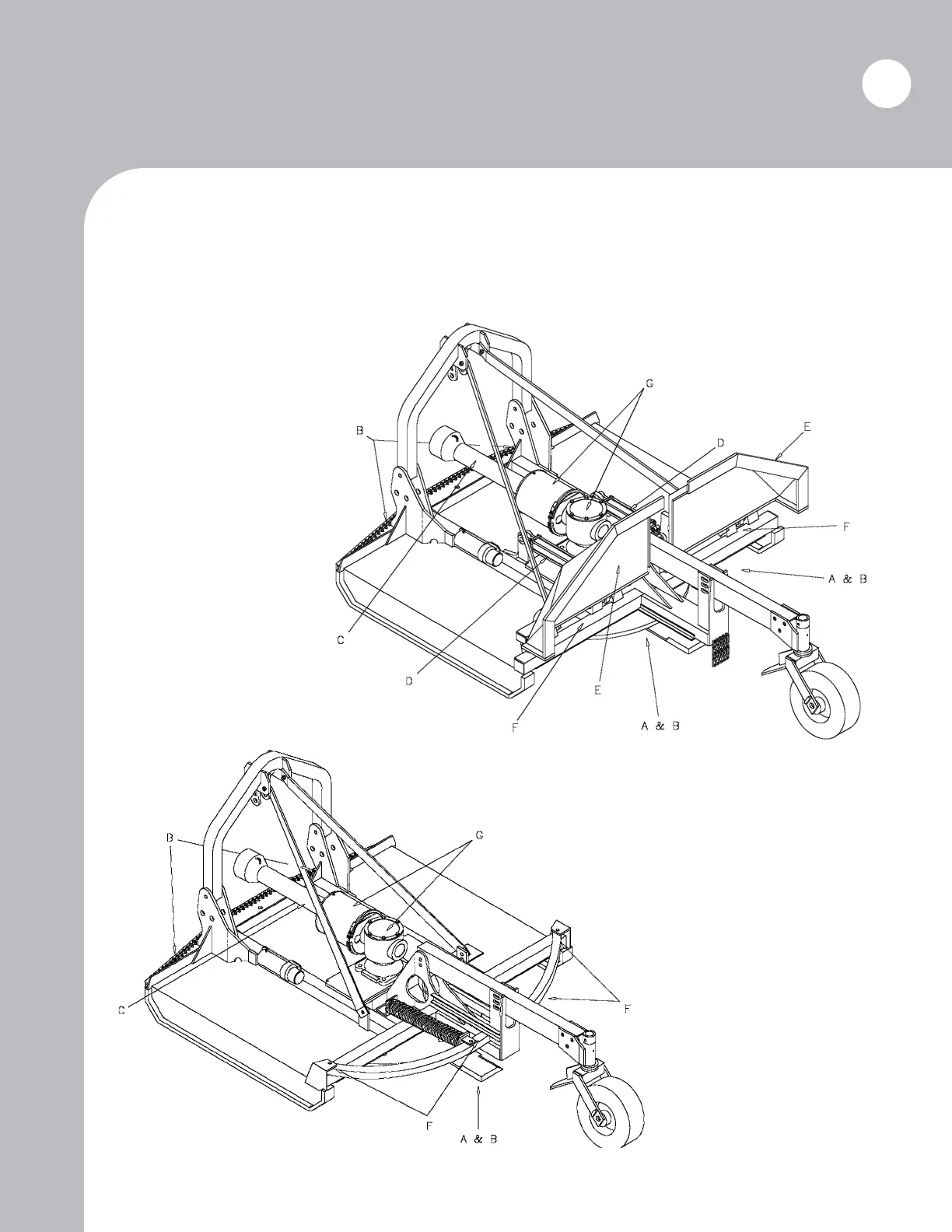 G
B
D
E
F
A & B
C
D
E
F
A & B

B
G
C
F
F
A & B