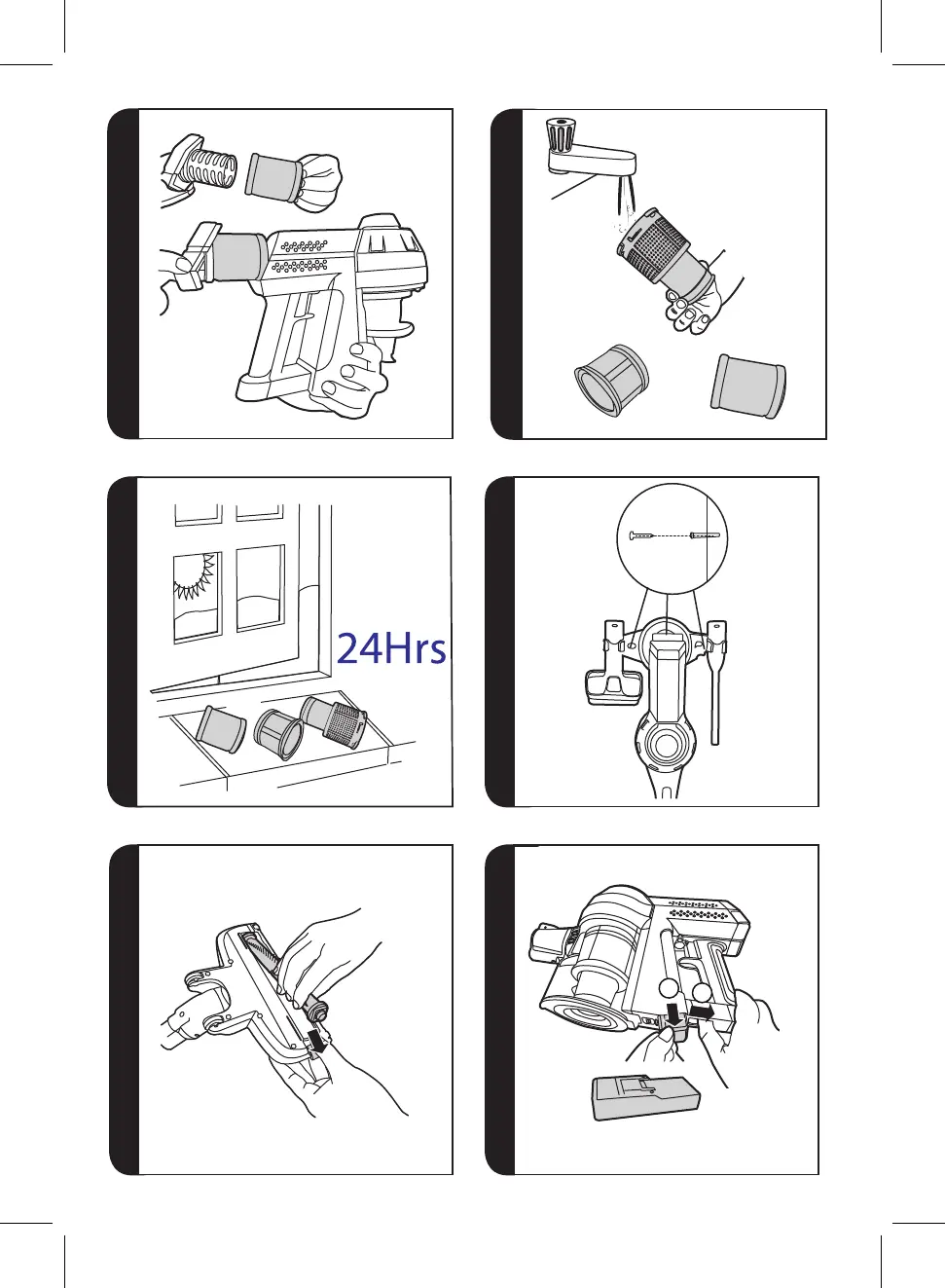 24Hrs