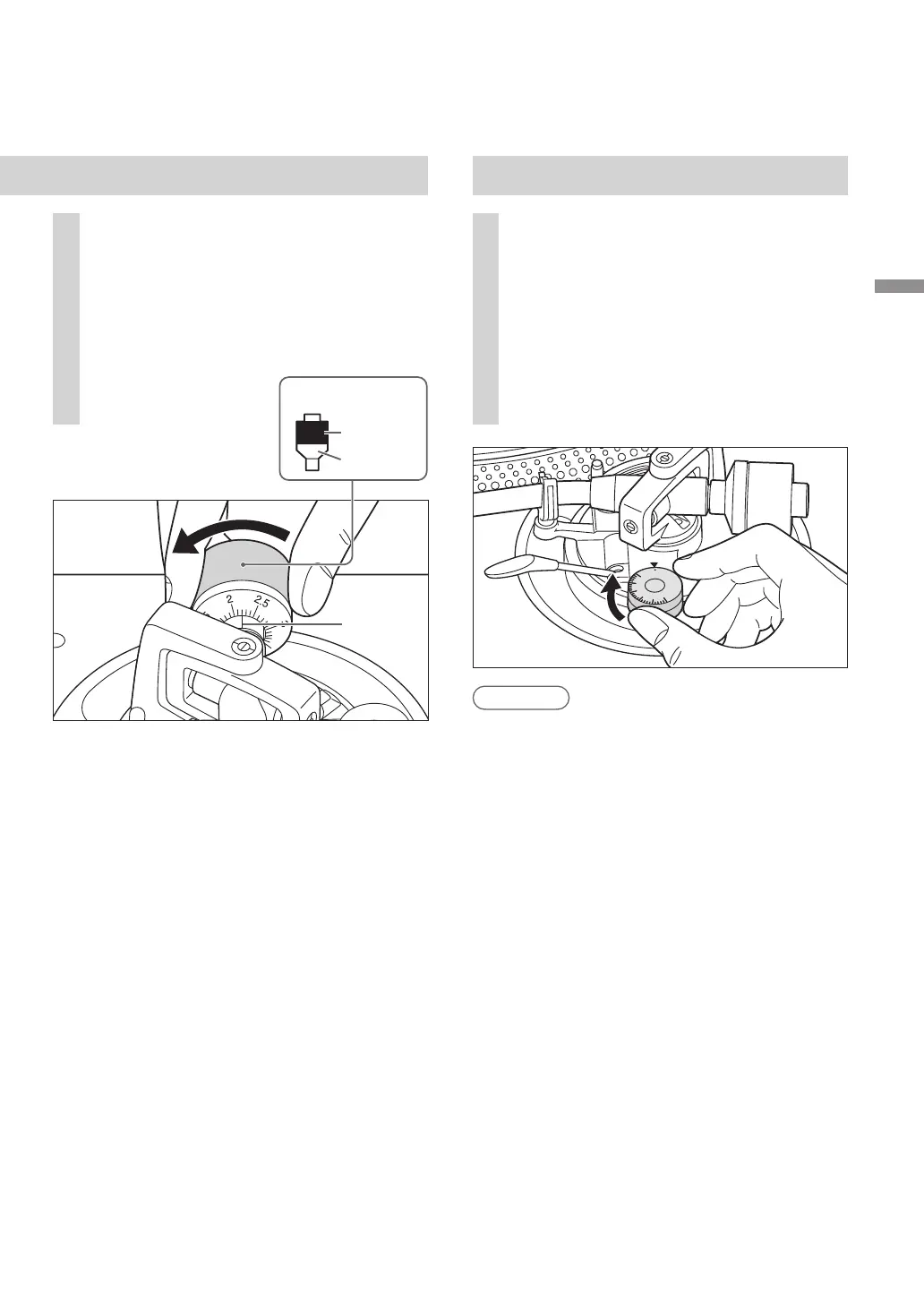 2

2.5