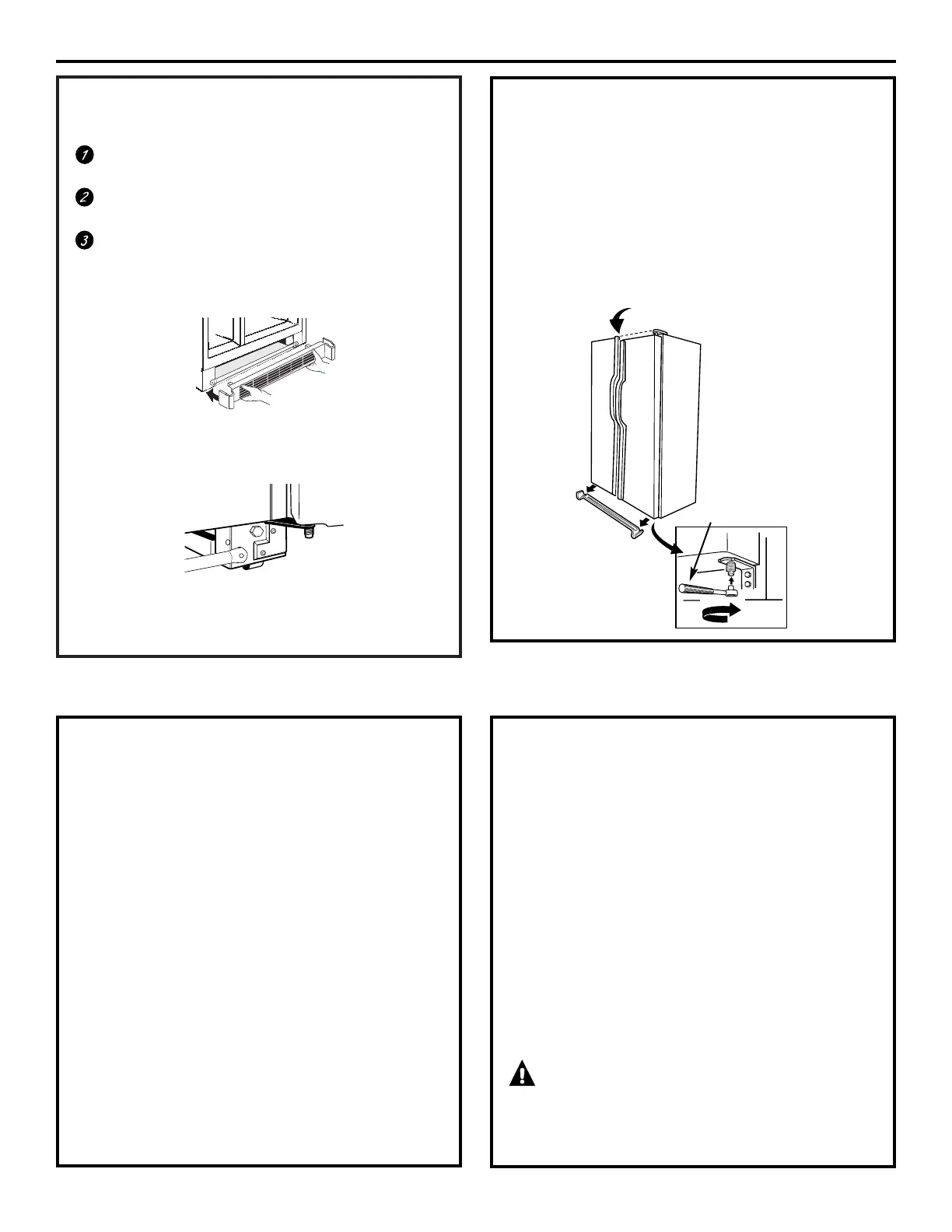 1

2

3