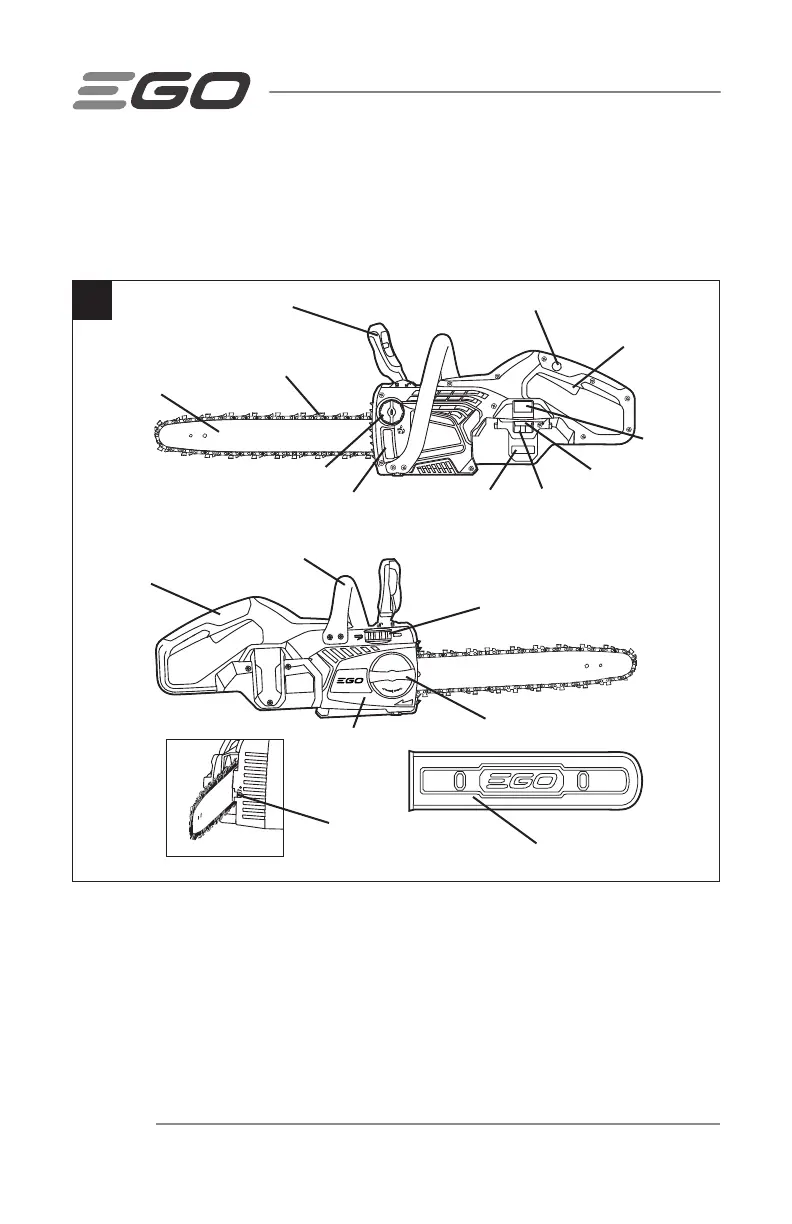 EGO

EGO

EGO