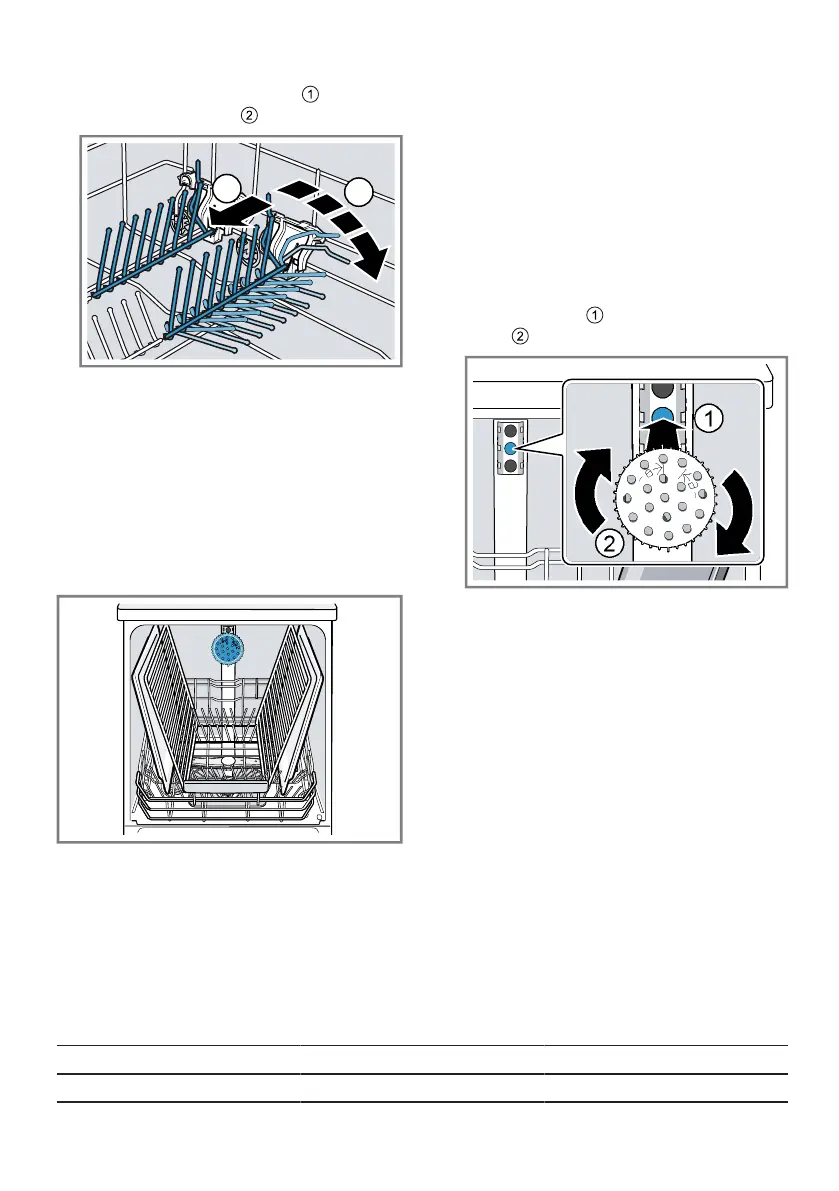 ①
②

①
②

1

2