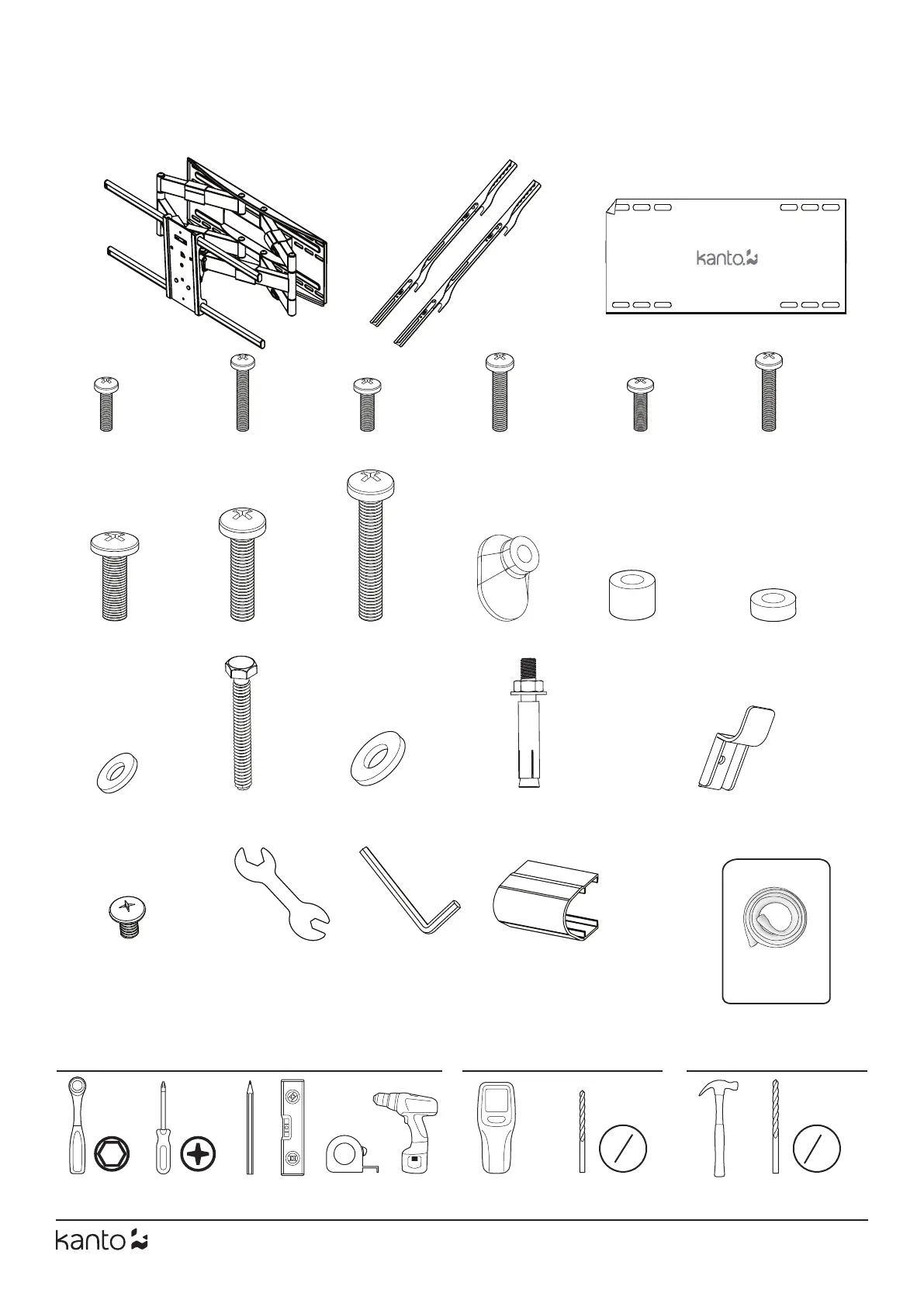 kanto

kanto