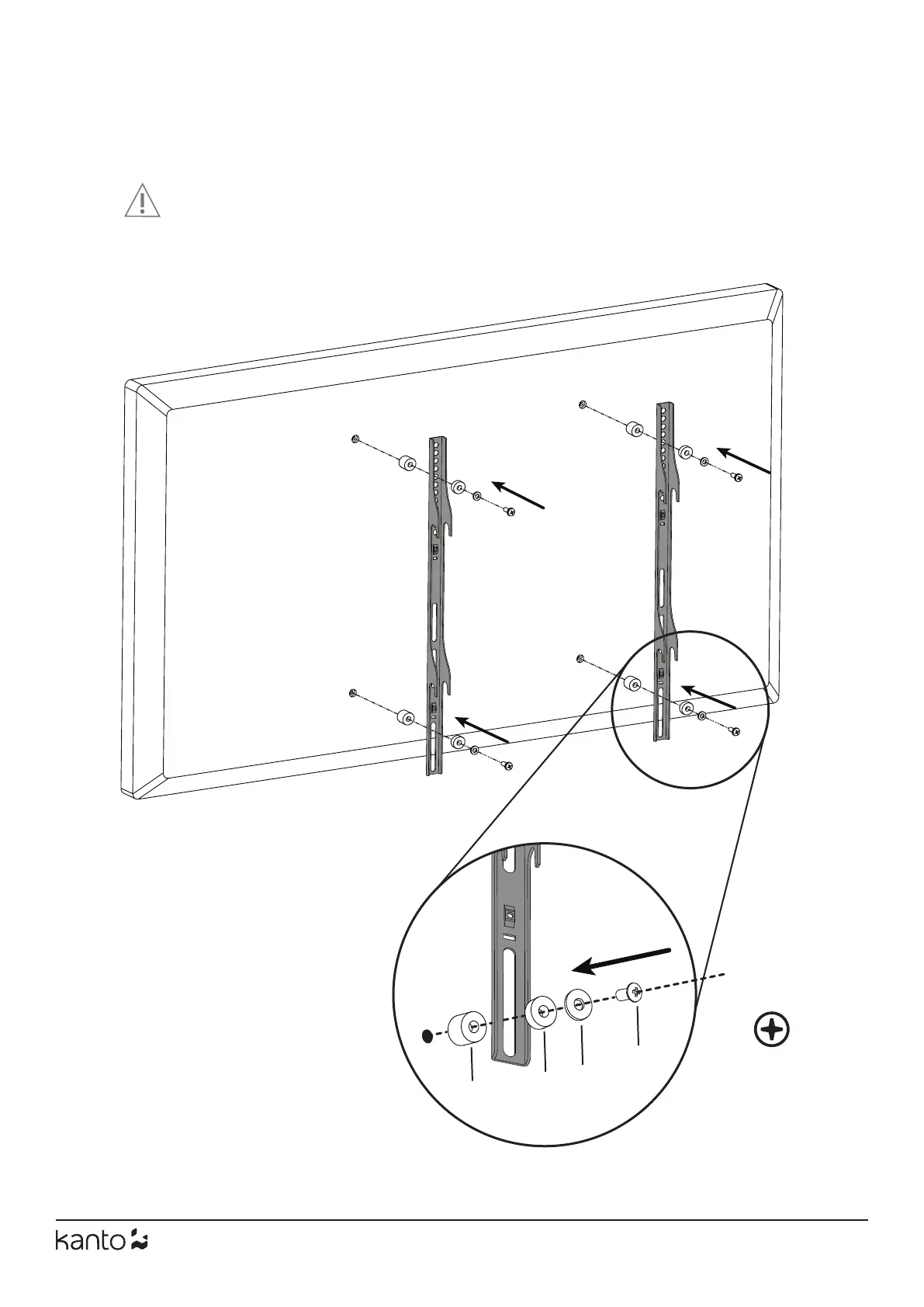 kanto