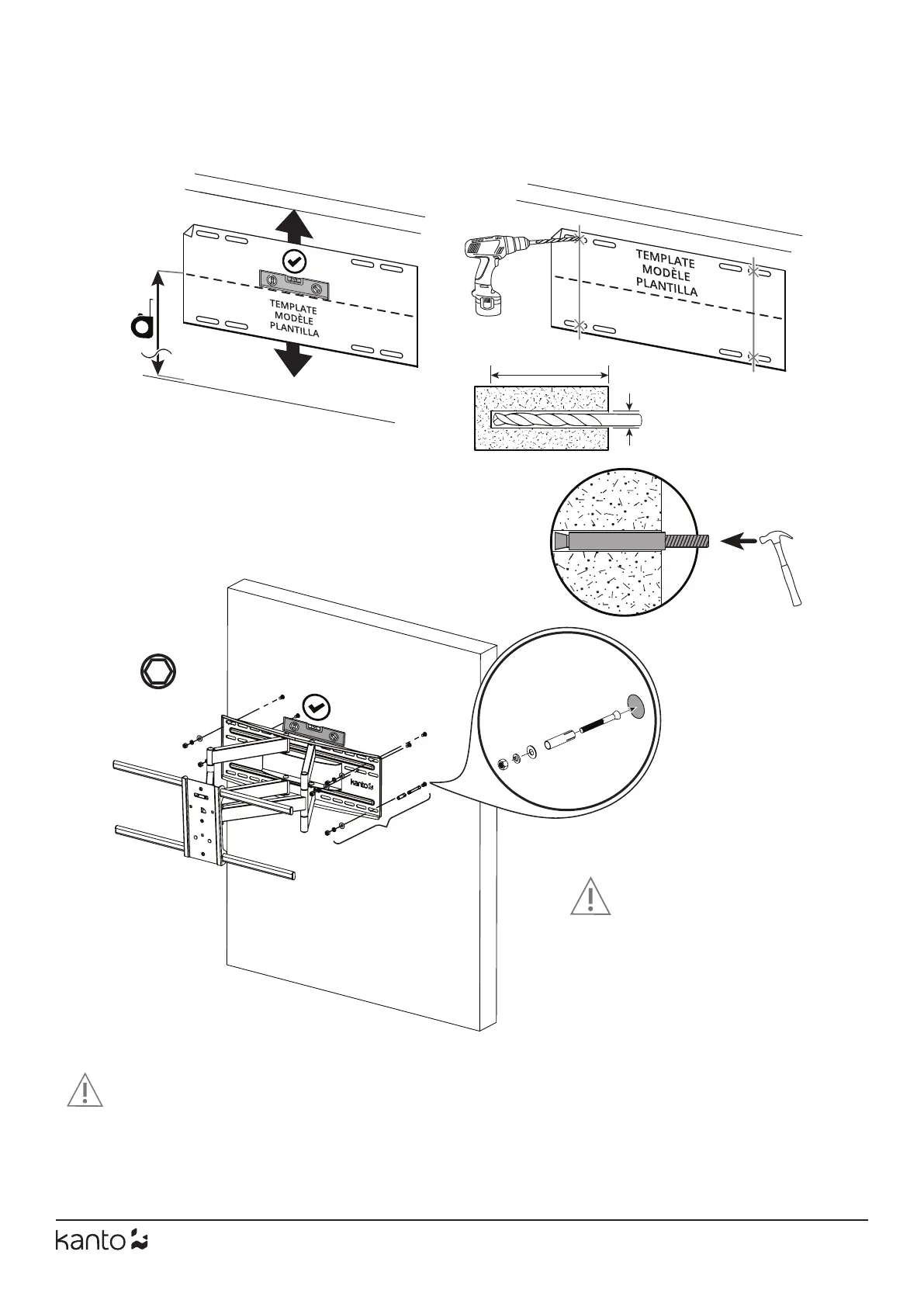 TEMPLATE
MODÈLE
PLANTILLA

TEMPLATE
MODÈLE
PLANTILLA

kanto

kanto