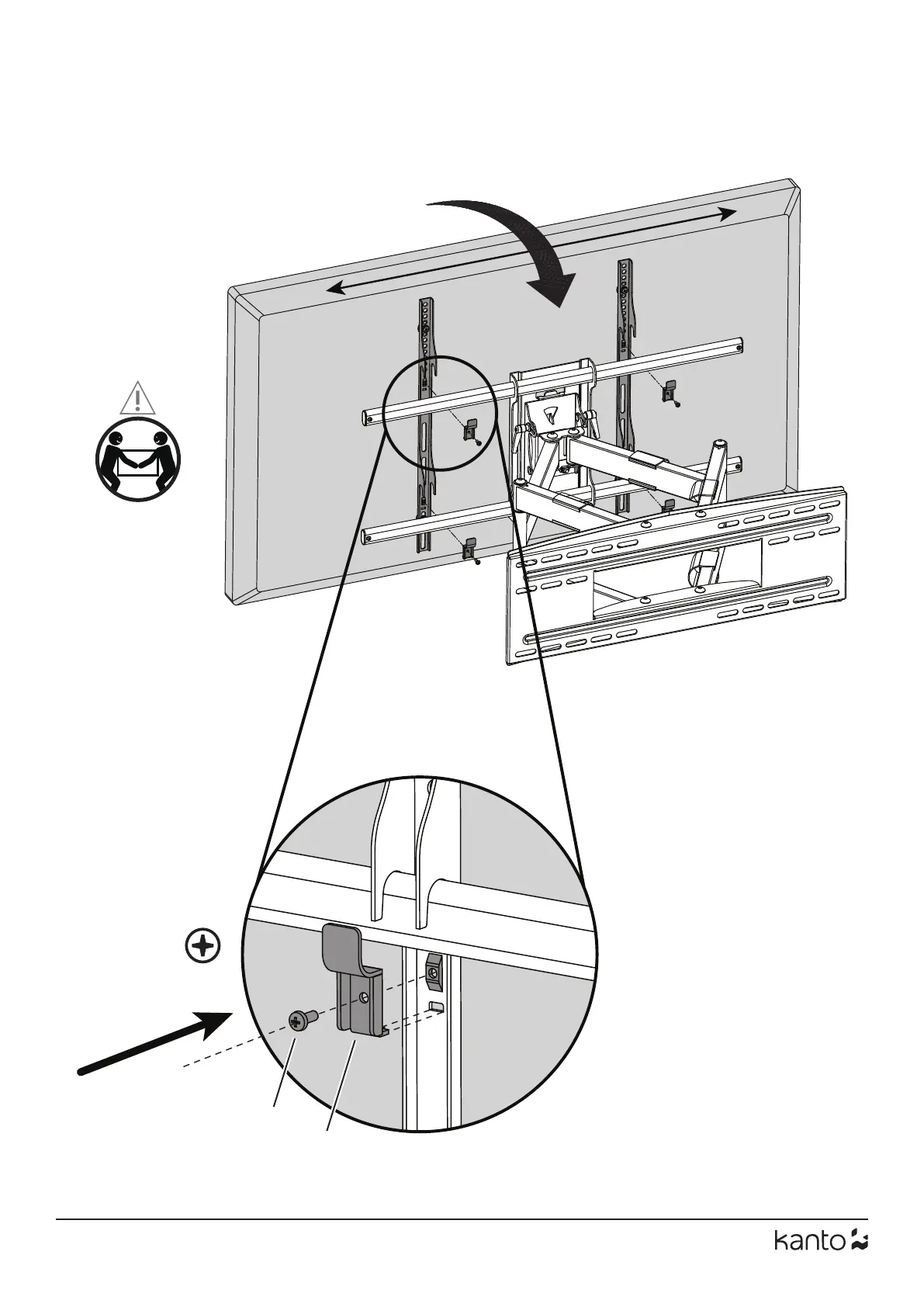 kanto