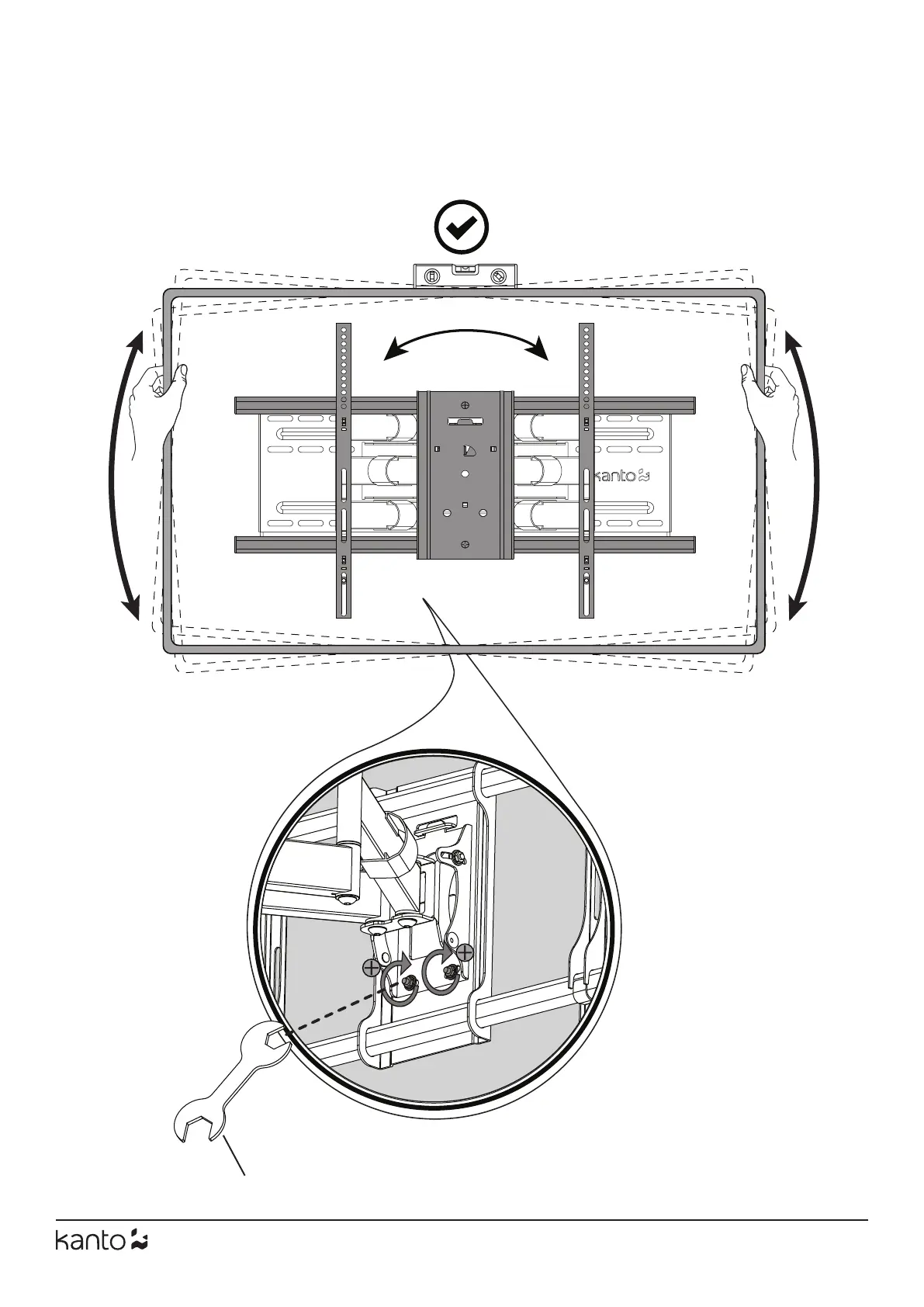 kanto

kanto