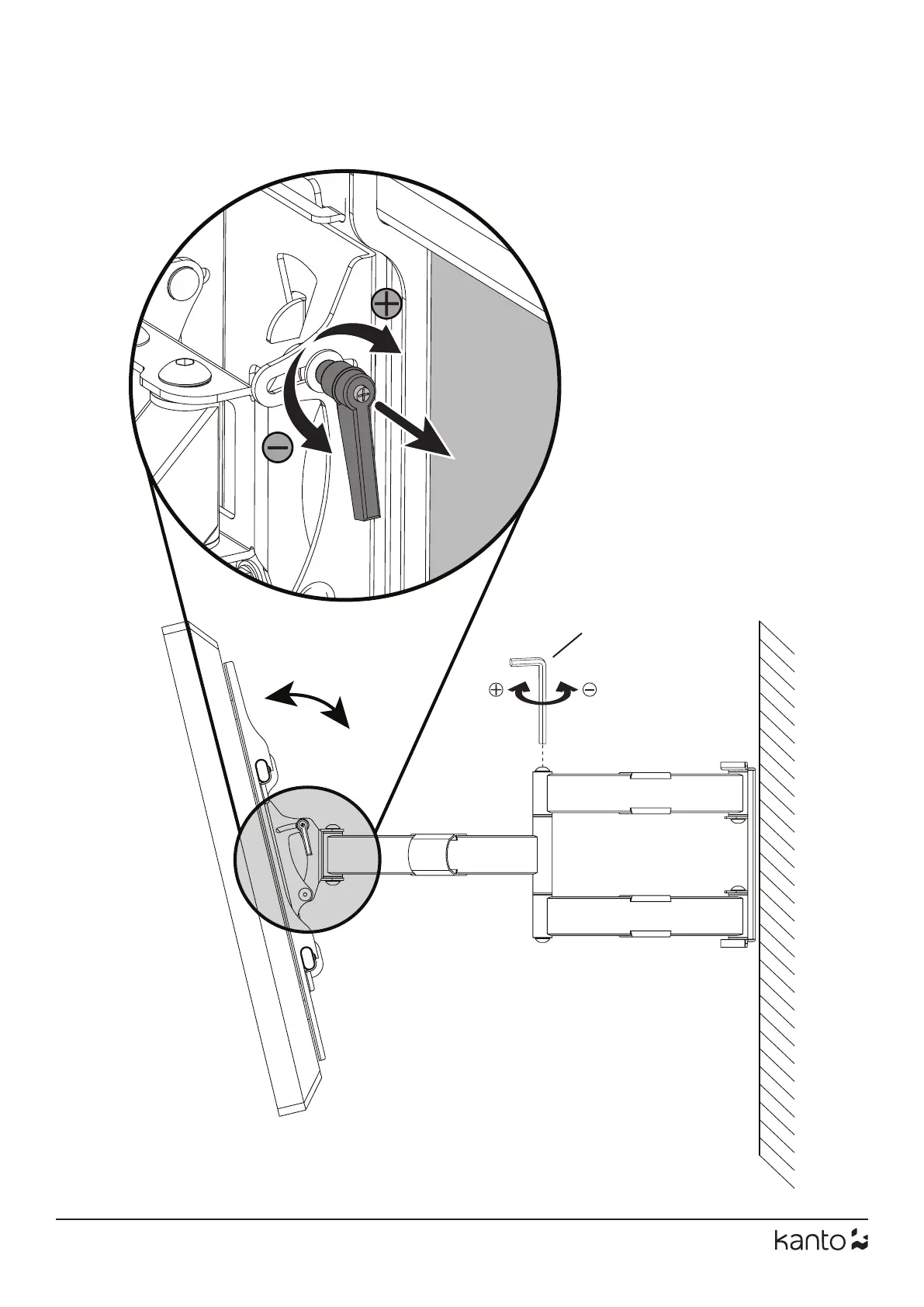 kanto