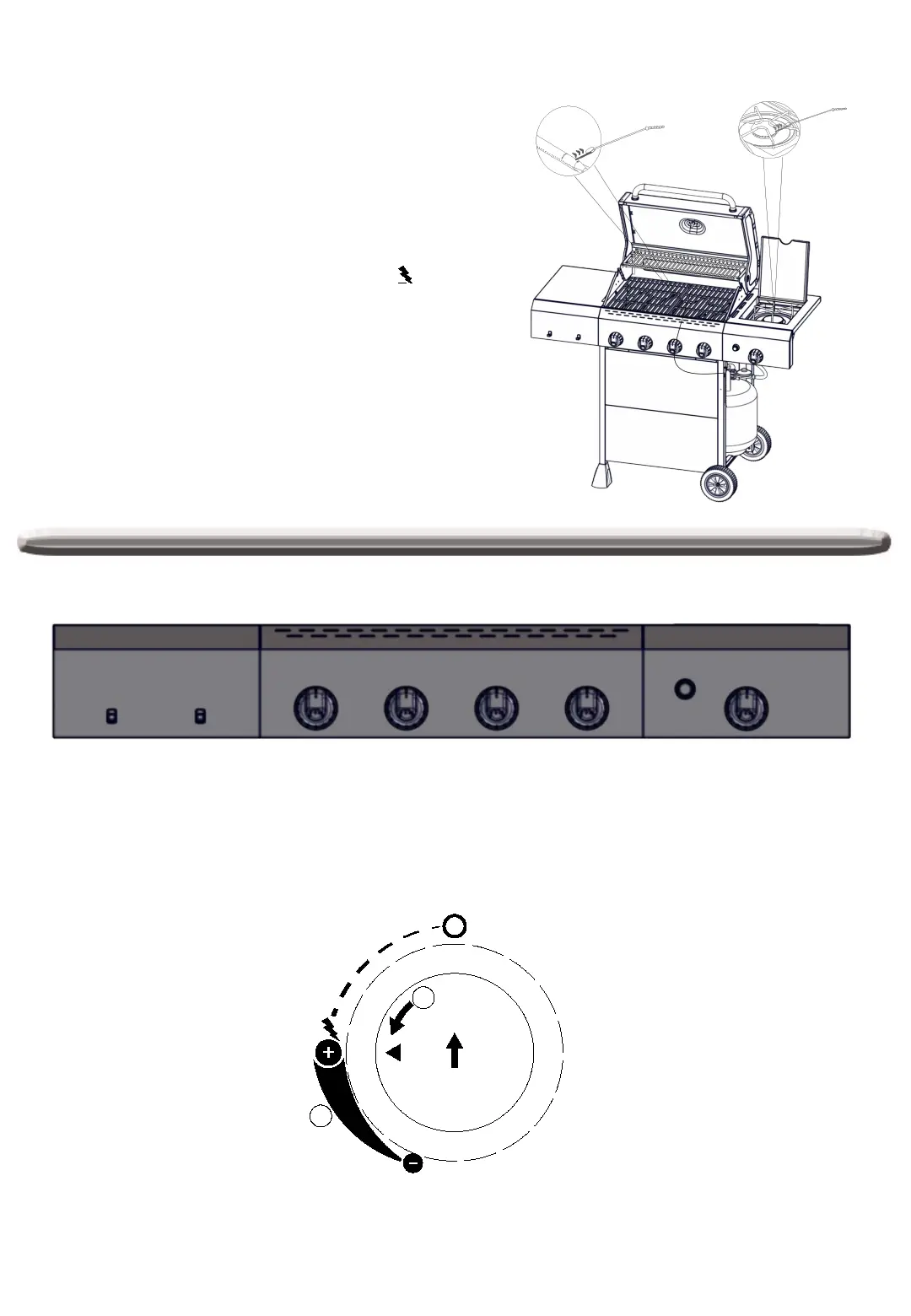 +
−