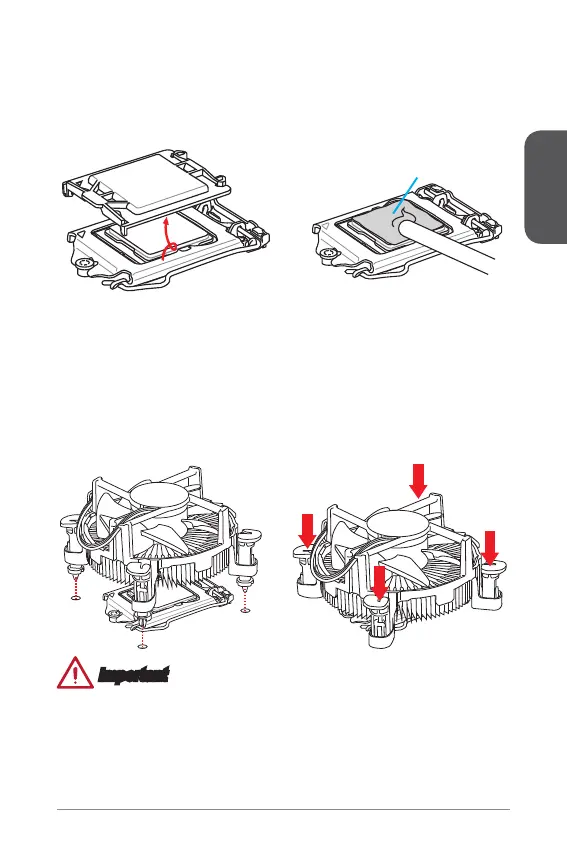 Important