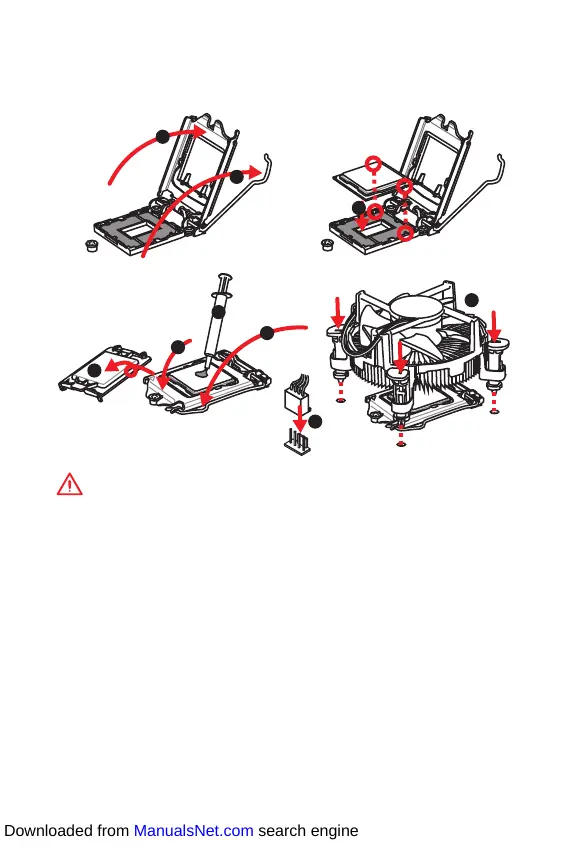 Downloaded from ManualsNet.com search engine