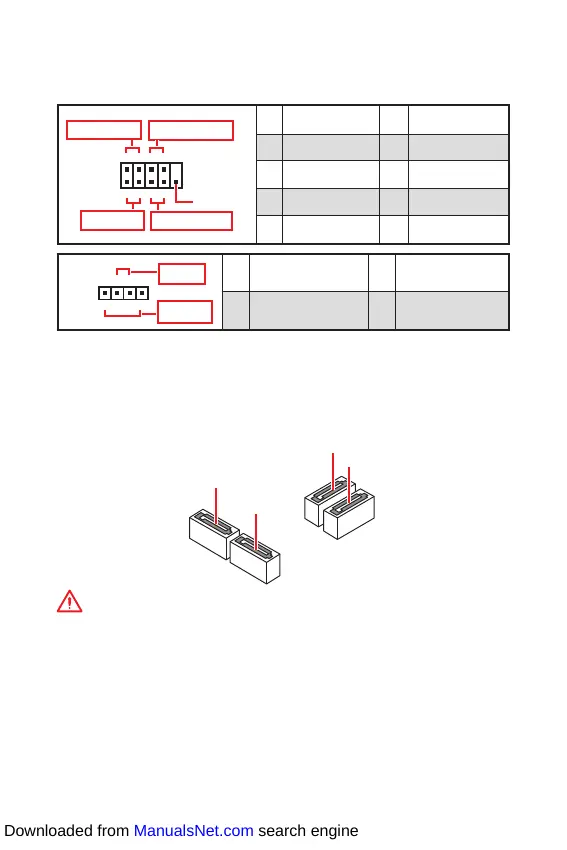 Downloaded from ManualsNet.com search engine