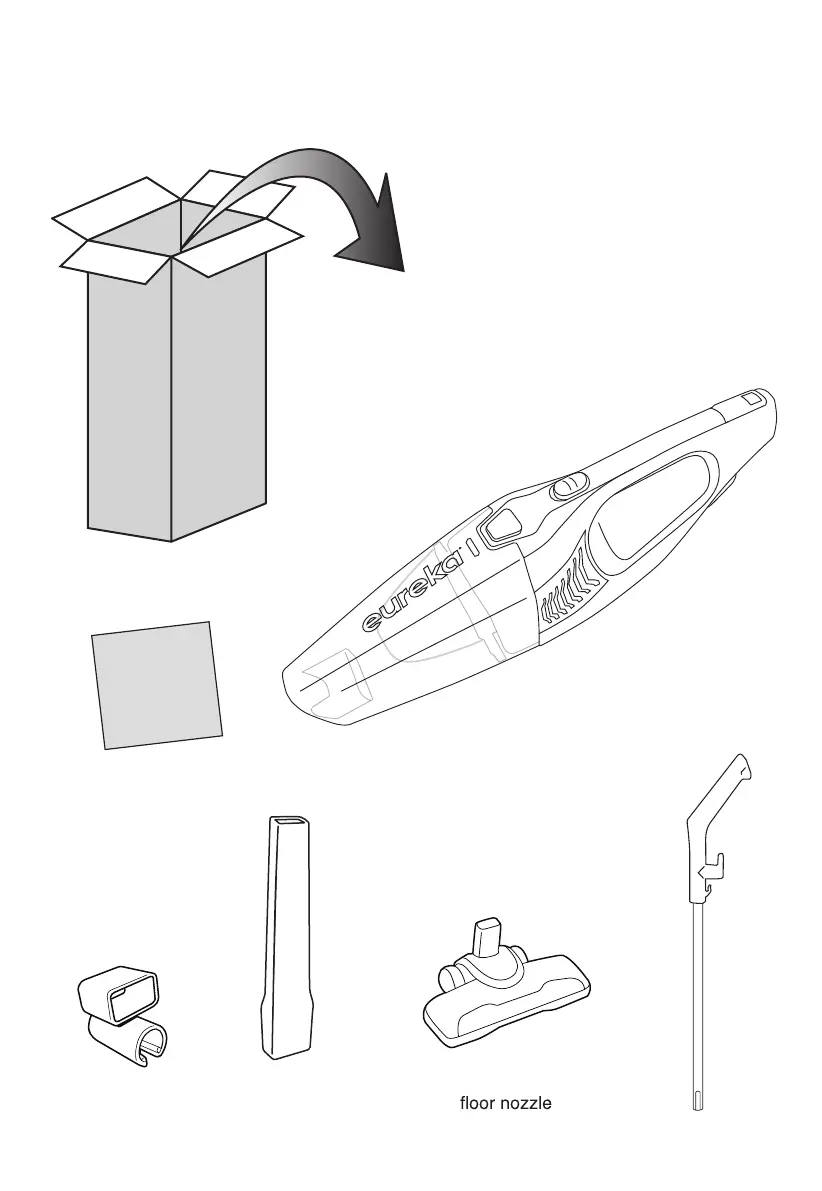 eureka

floor nozzle