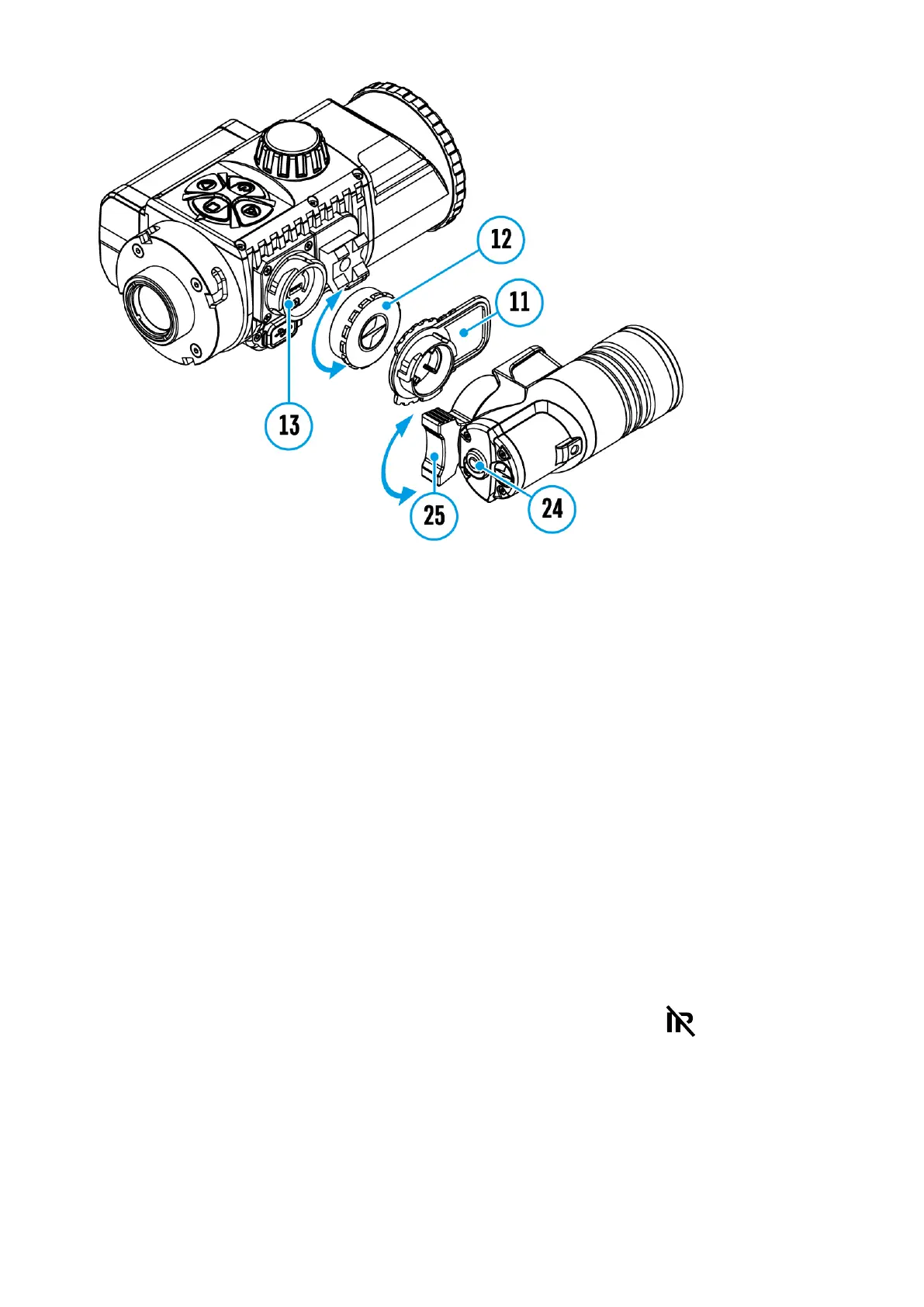 12

11

13

25

24

IR