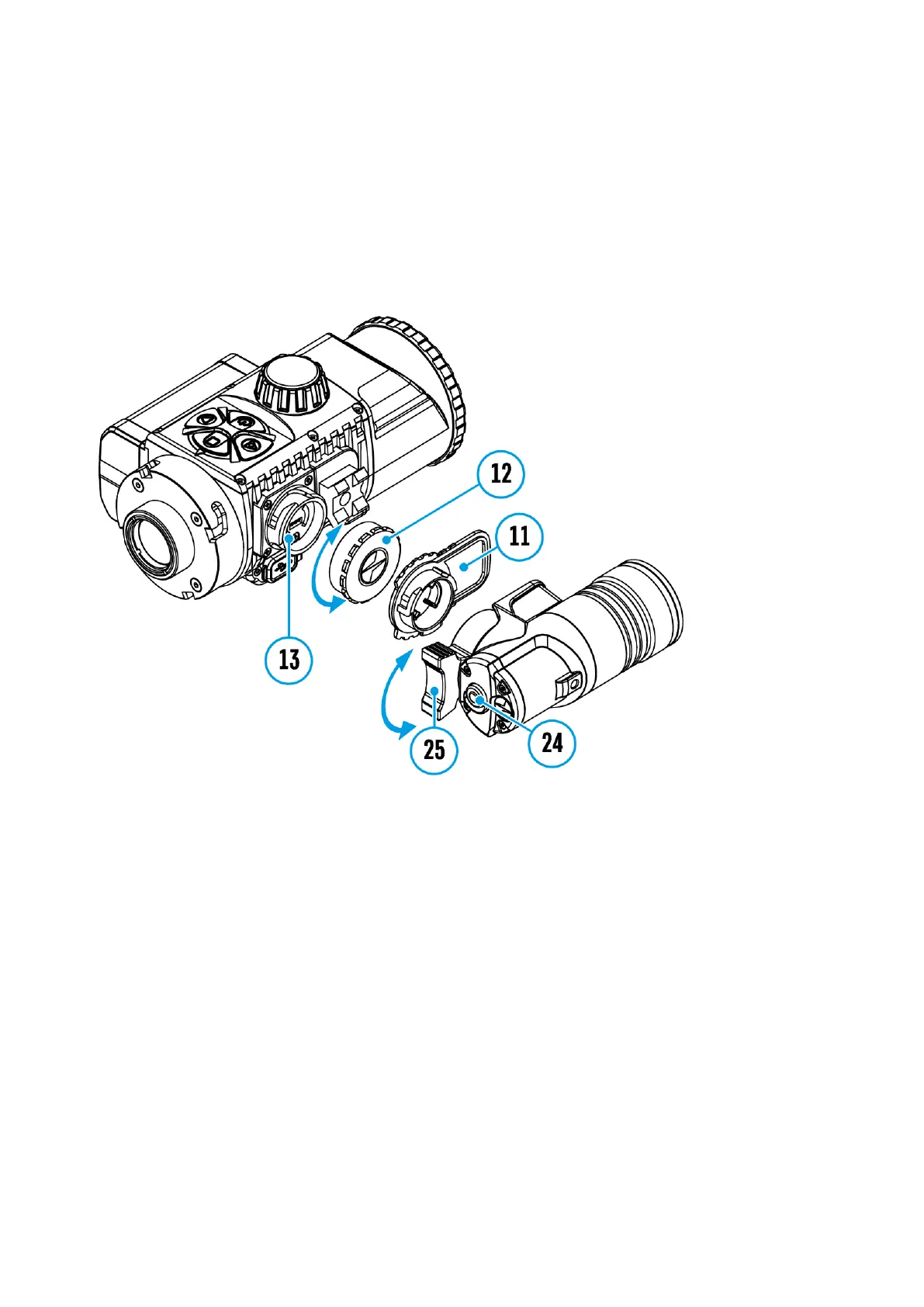 12

11

13

25

24