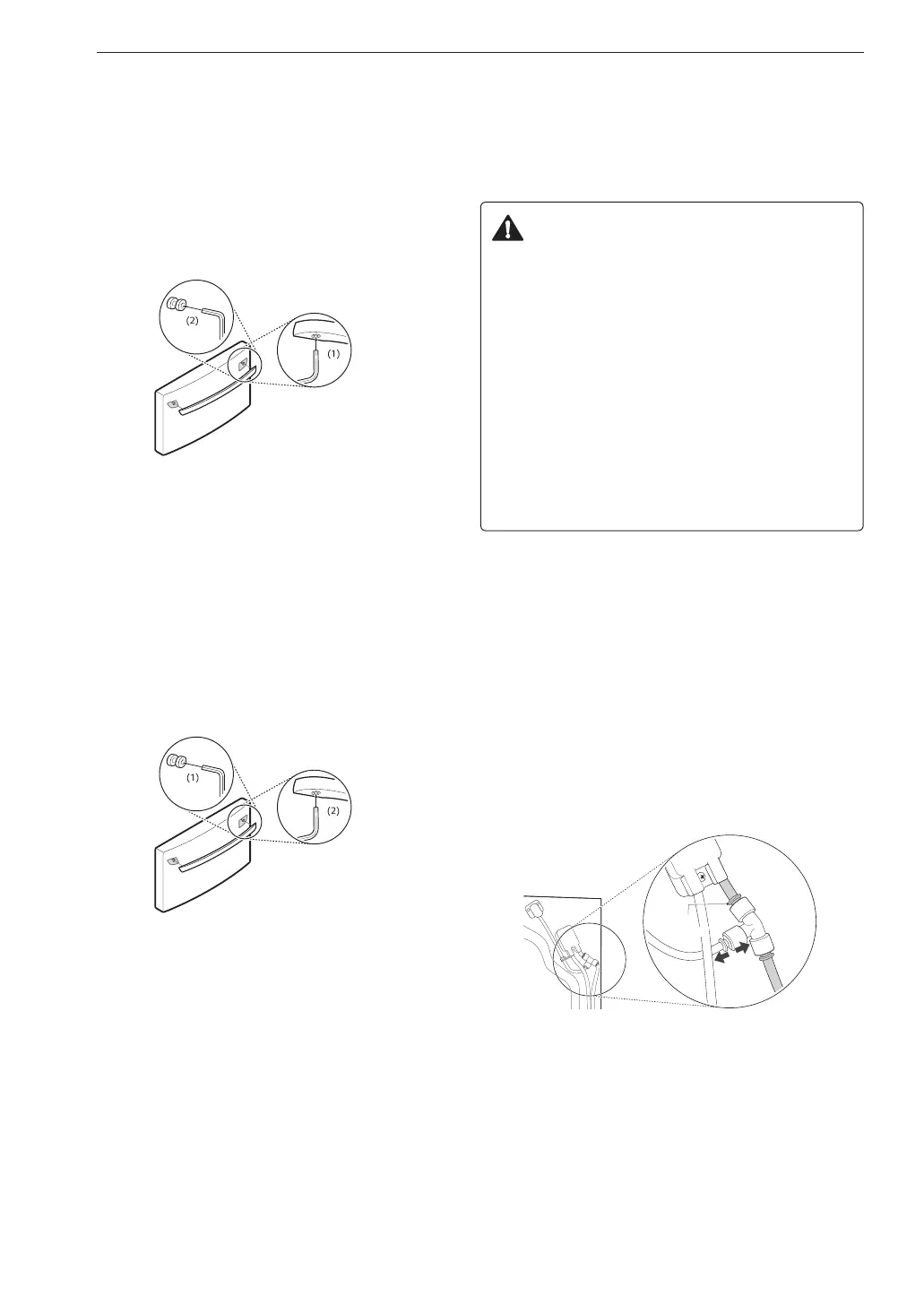 (2)

(1)

(1)

(2)