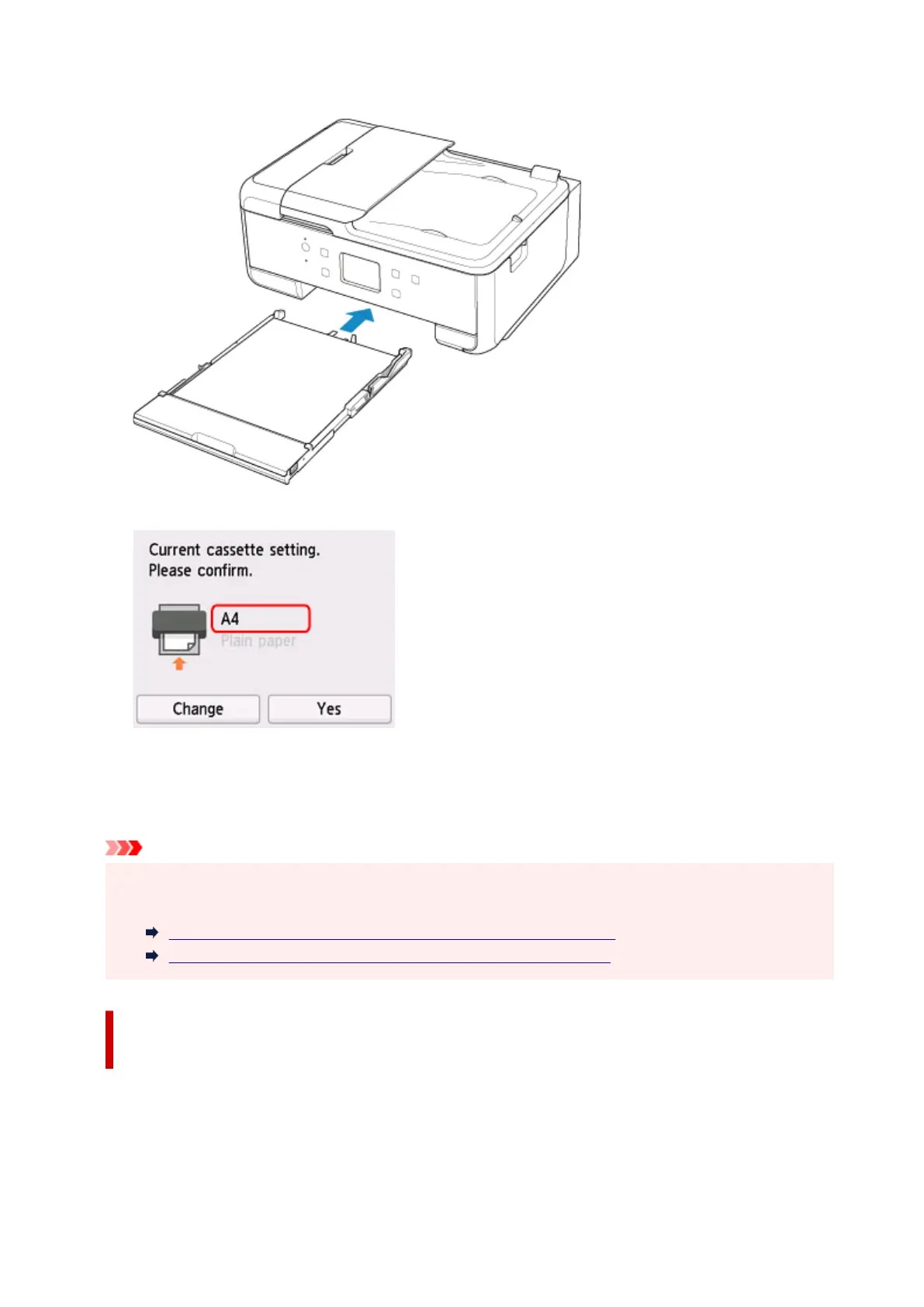 Current cassette setting.
Please confirm.

A4
Plain paper

Change

Yes