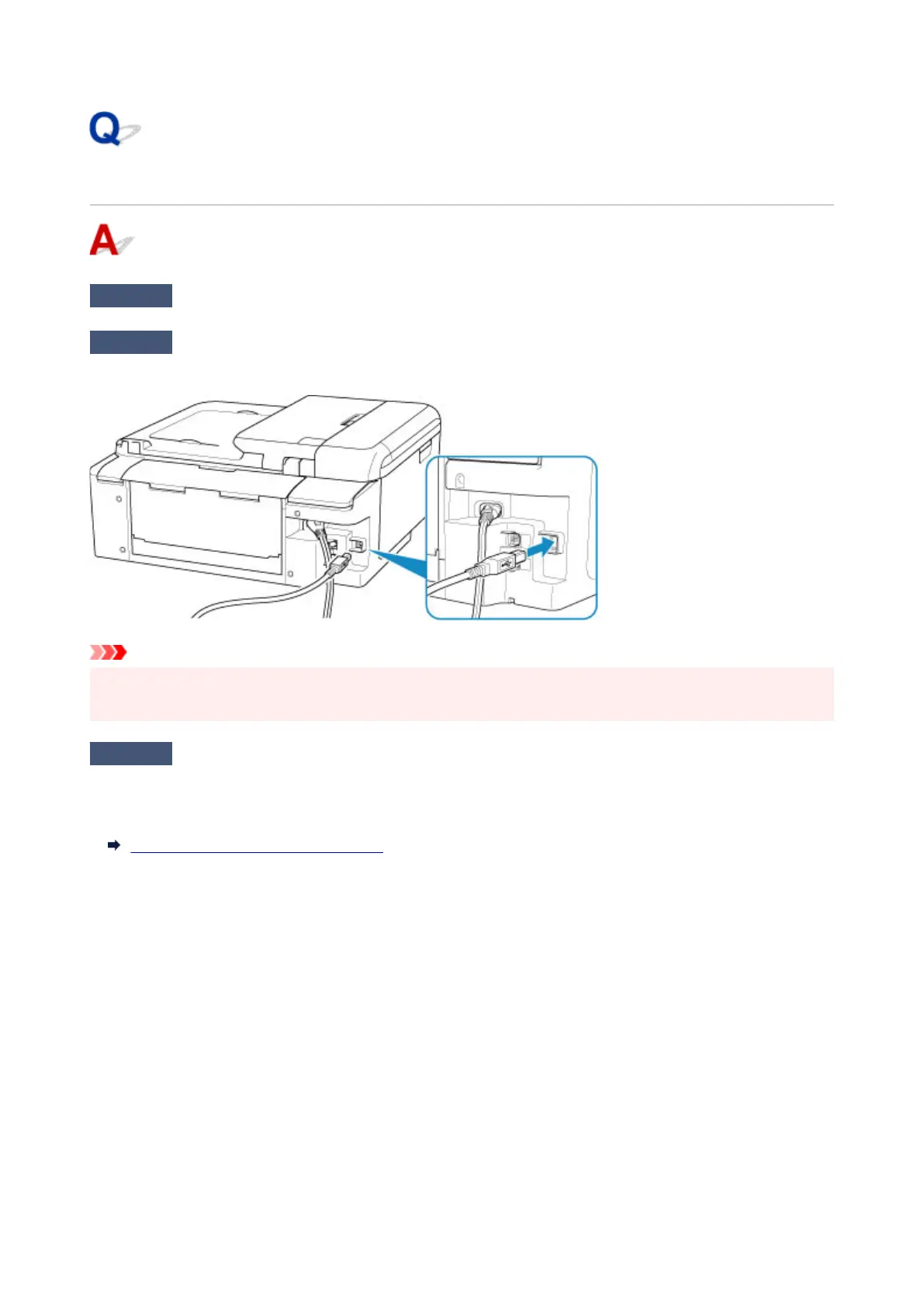 Q

A