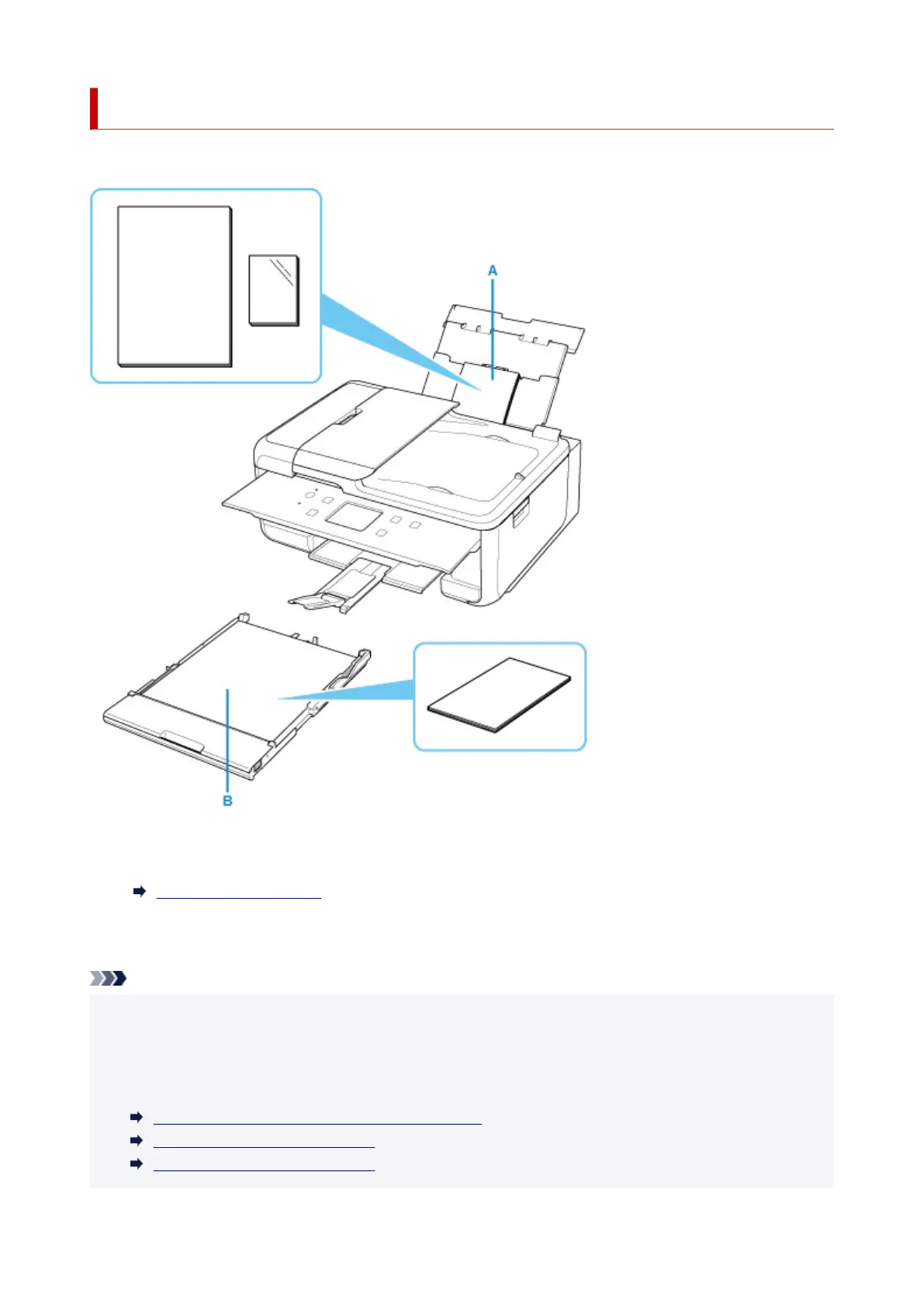 A

B