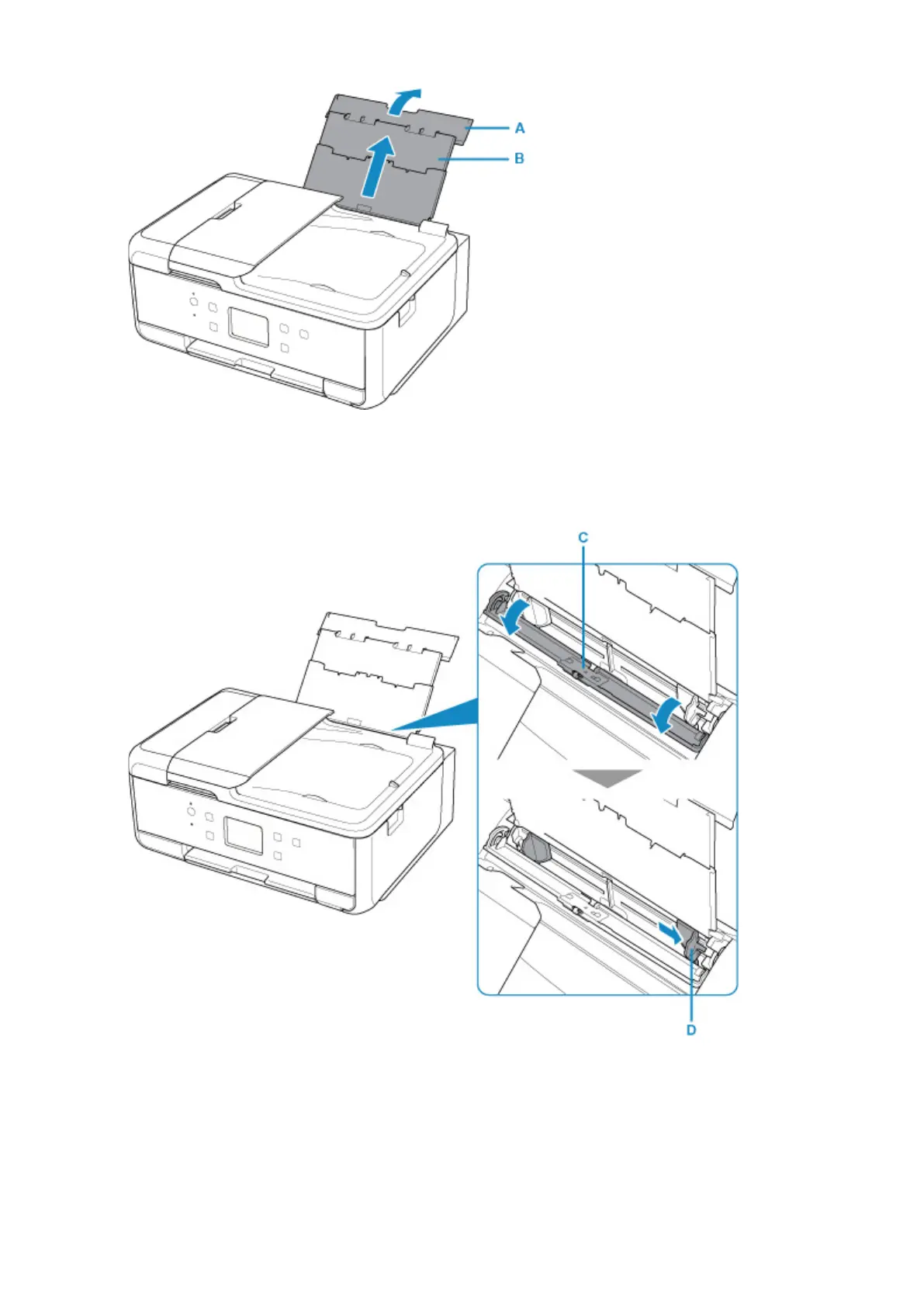 A
B

C
D