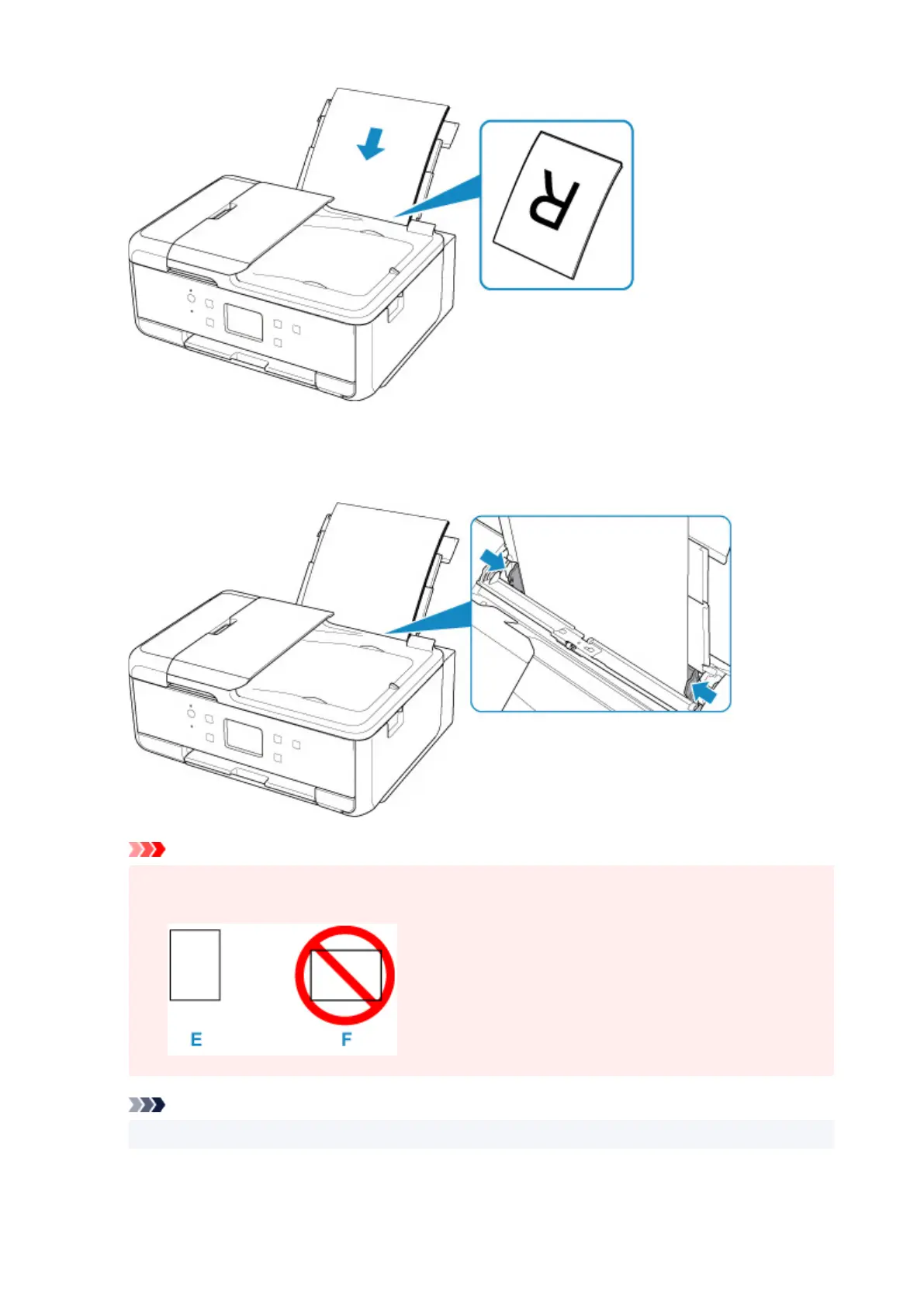 R

E

F