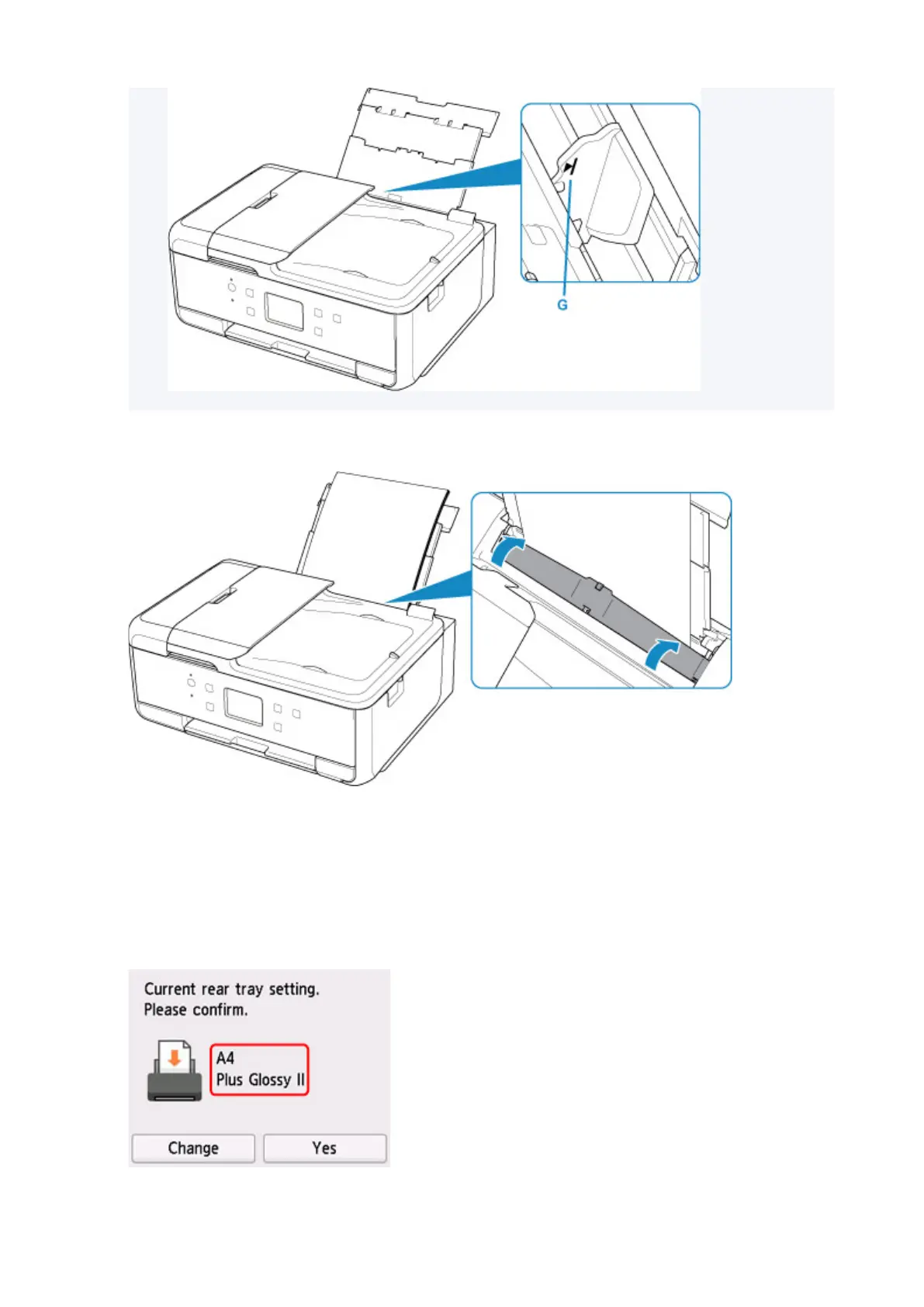 G

Current rear tray setting.
Please confirm.

A4
Plus Glossy II

Change

Yes