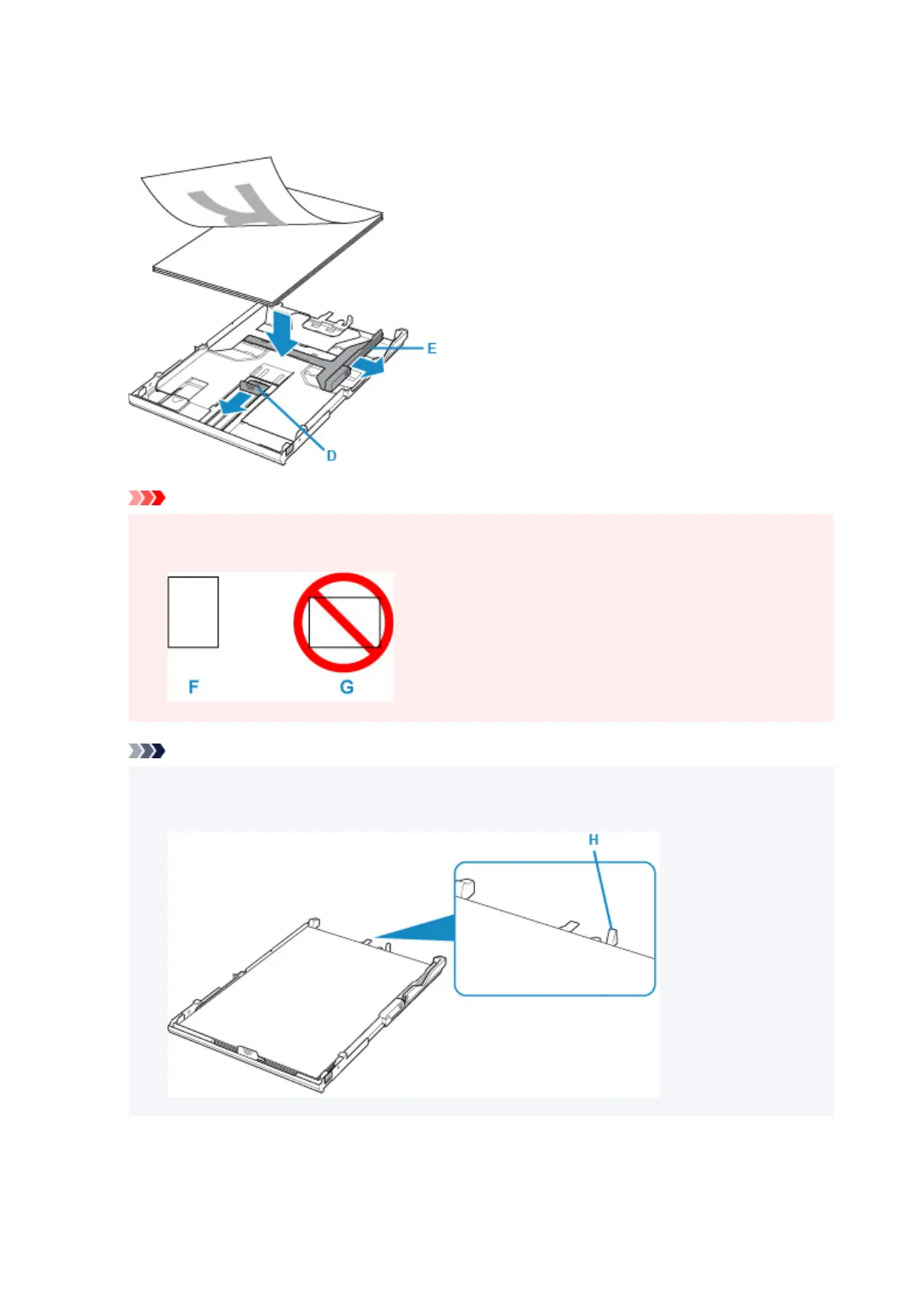 E

D

F

G

H