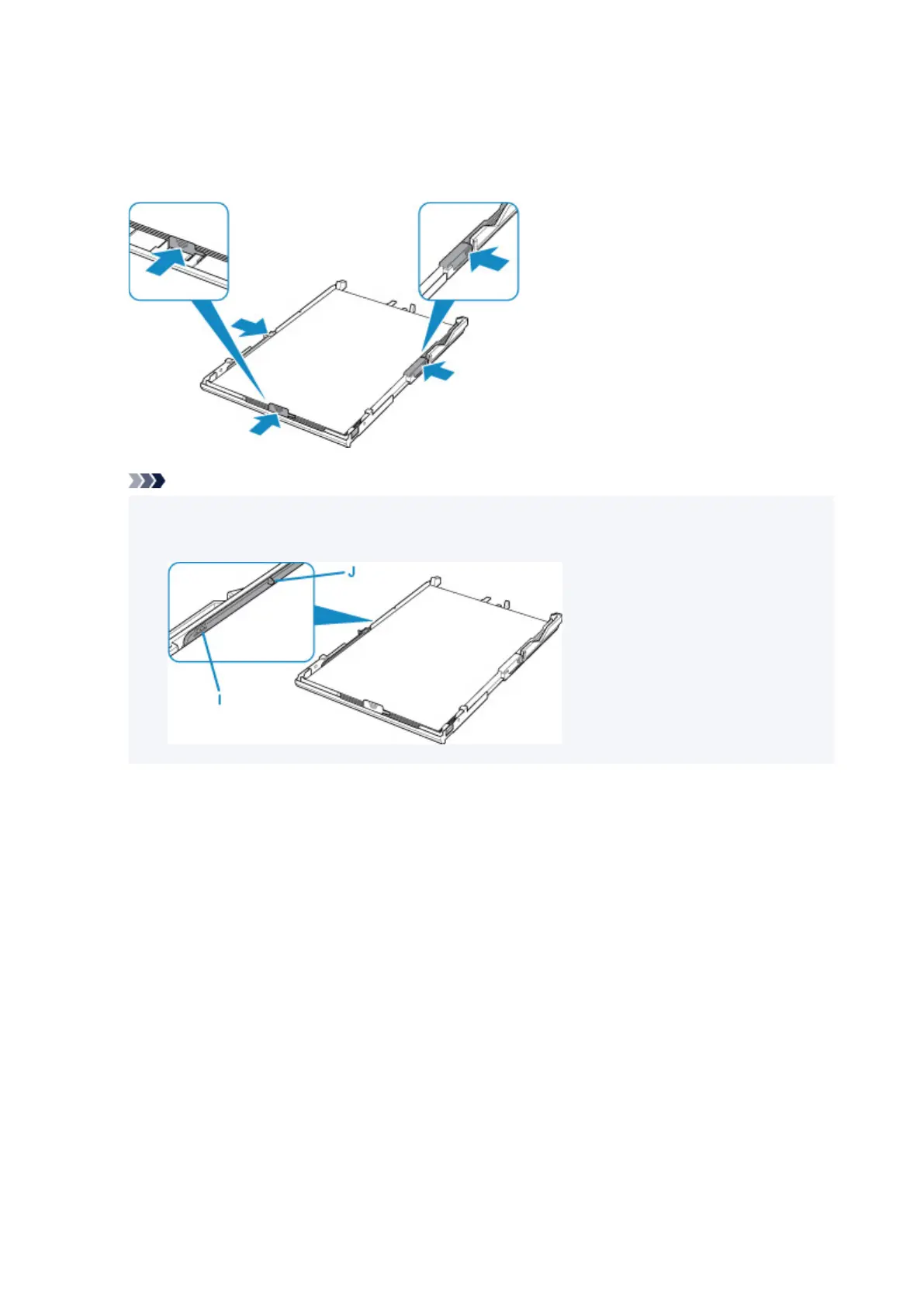 J

I