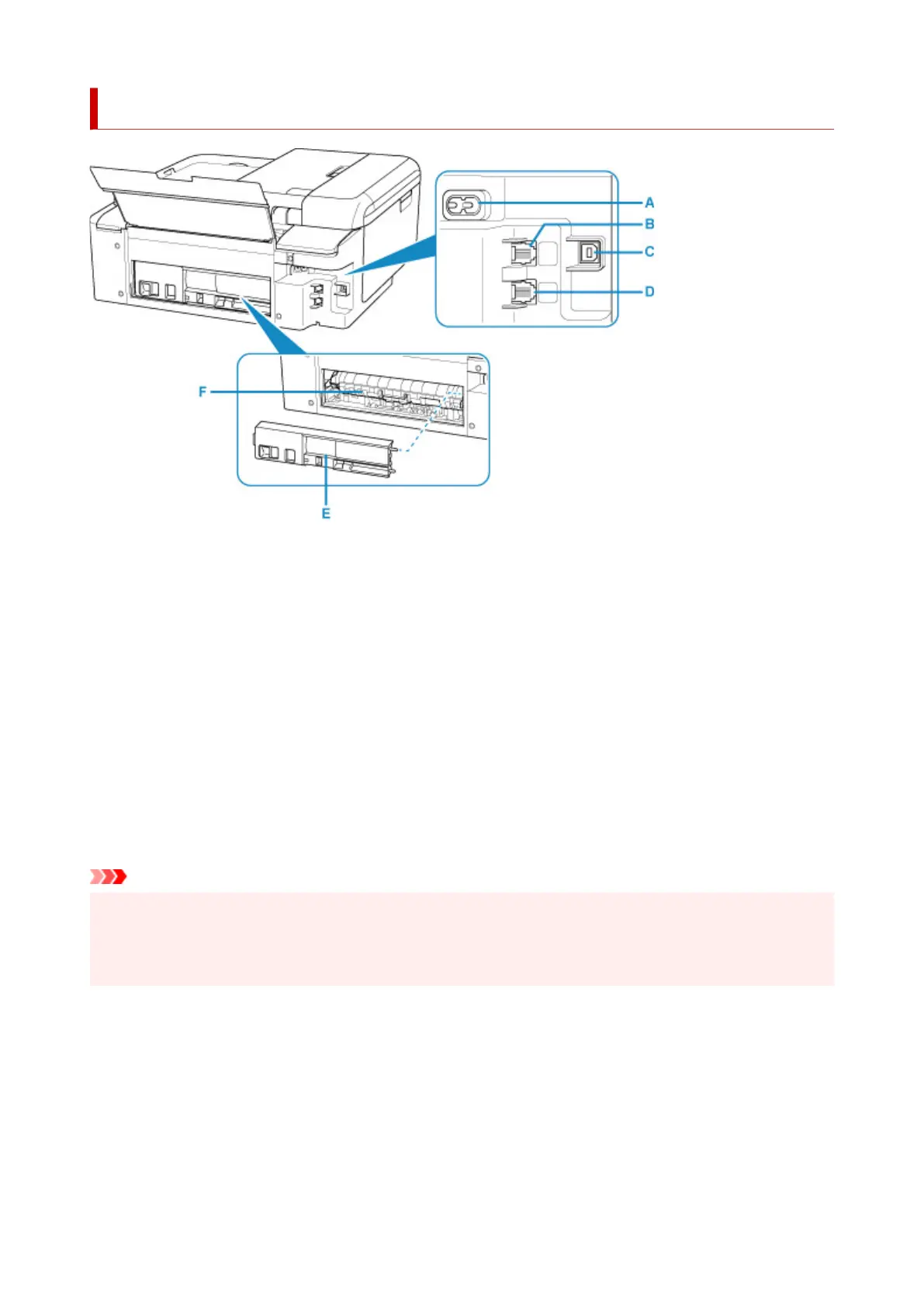 A

B

C

D

F

E