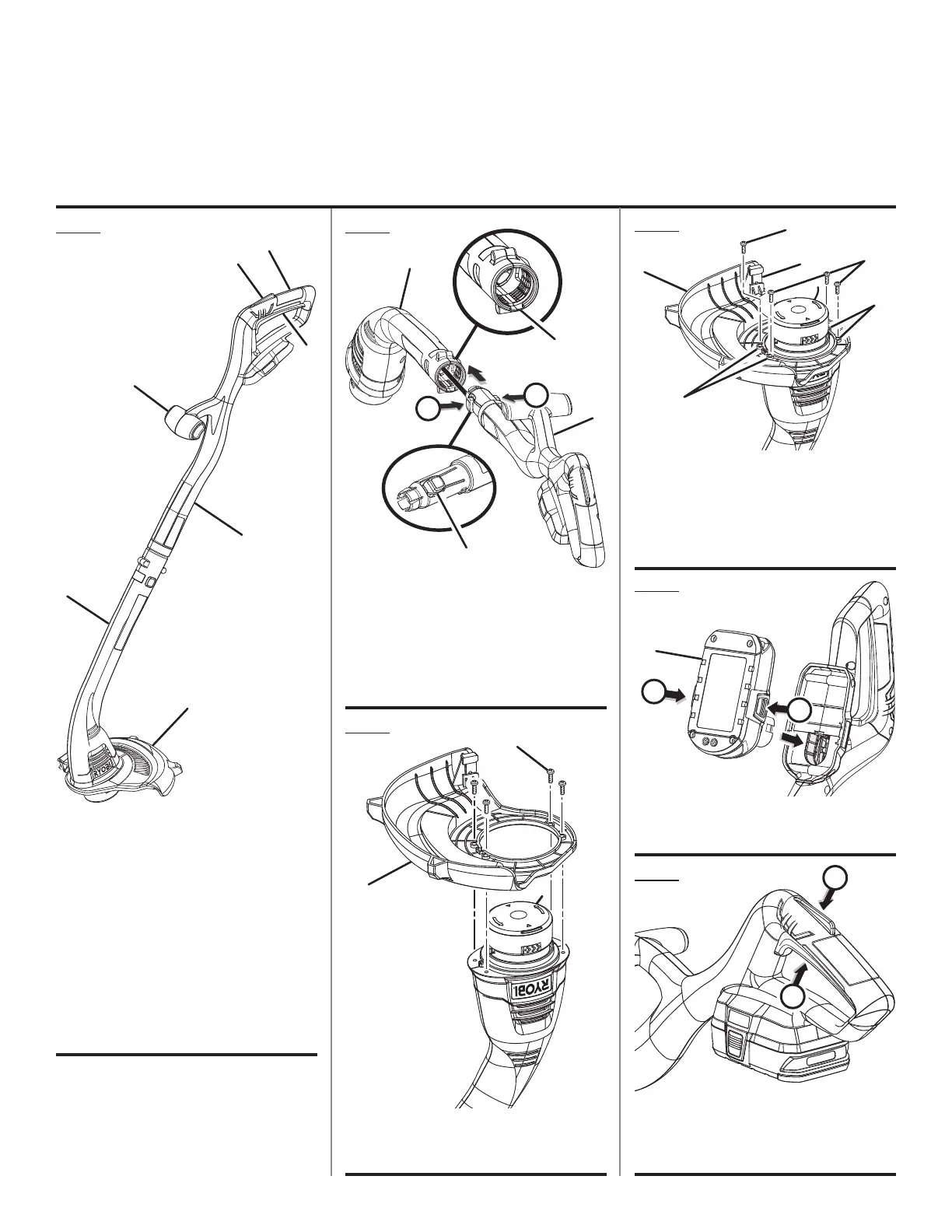 RYOBI

RYOBI