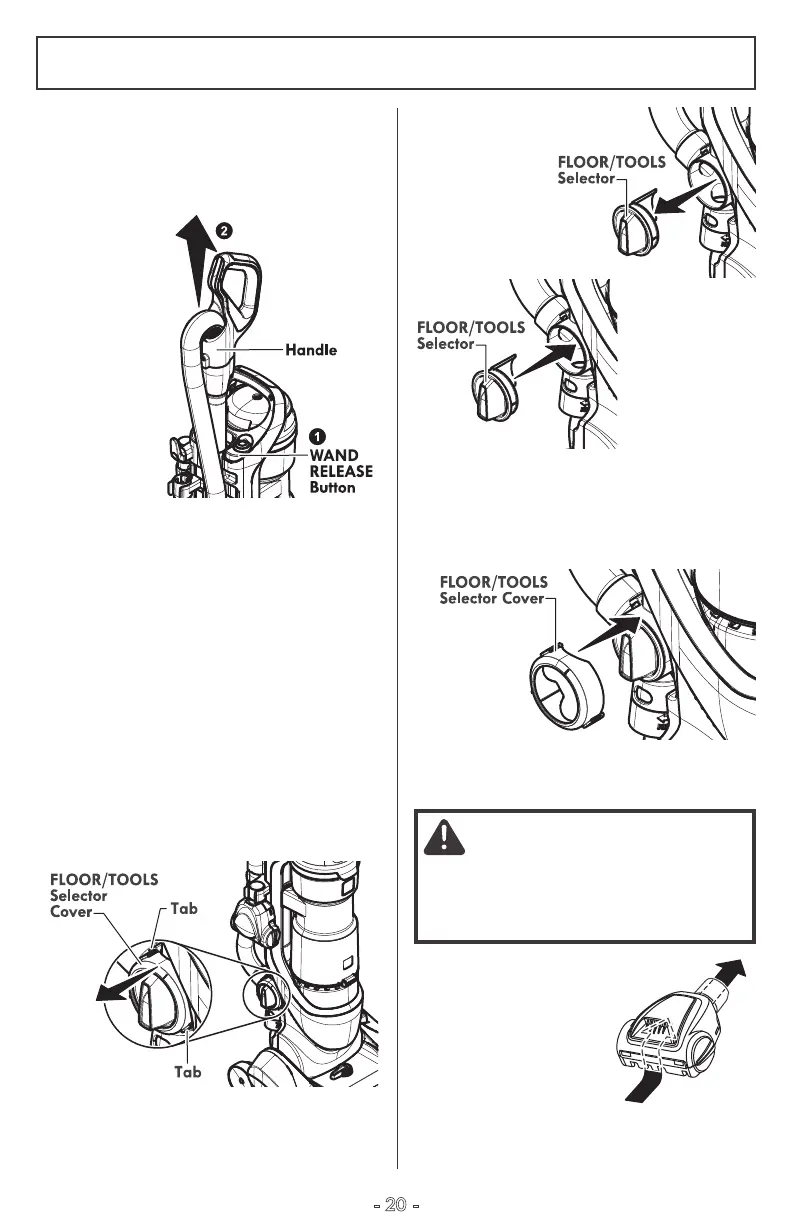 2

Handle

1
WAND RELEASE Button

FLOOR/TOOLS Selector
Cover

Tab

Tab

FLOOR/TOOLS Selector

FLOOR/TOOLS Selector

FLOOR/TOOLS Selector Cover

- 20 -