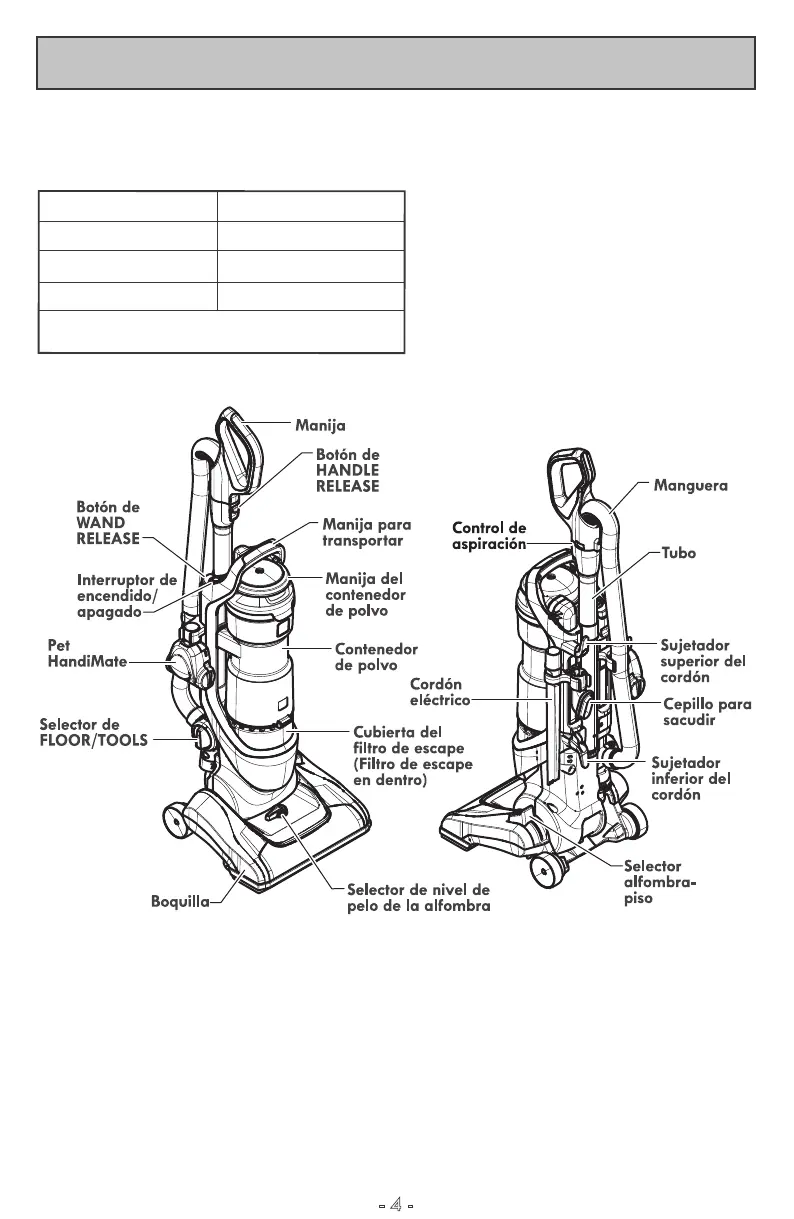 Manija

Botón de HANDLE RELEASE

Botón de WAND RELEASE

Manija para transportar

Interruptor de encendido/ apagado

Manija del contenedor de polvo

Pet HandiMate

Contenedor de polvo

Selector de FLOOR/TOOLS

Cubierta del filtro de escape (Filtro de escape en dentro)

Boquilla

Selector de nivel de pelo de la alfombra

Manguera

Control de aspiración

Tubo

Sujetador superior del cordón

Cordón eléctrico

Cepillo para sacudir

Sujetador inferior del cordón

Selector alfombra-piso

- 4 -