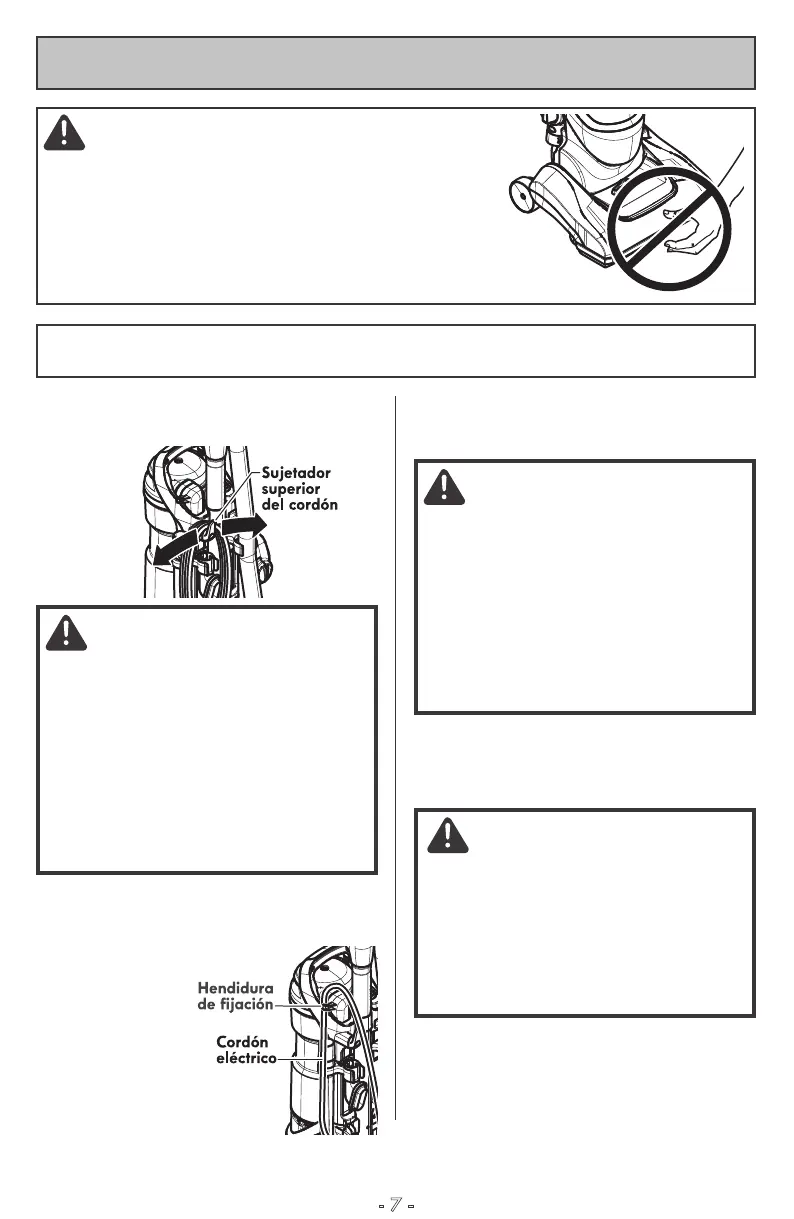 Sujetador superior del cordón

Hendidura de fijación

Cordón eléctrico

- 7 -