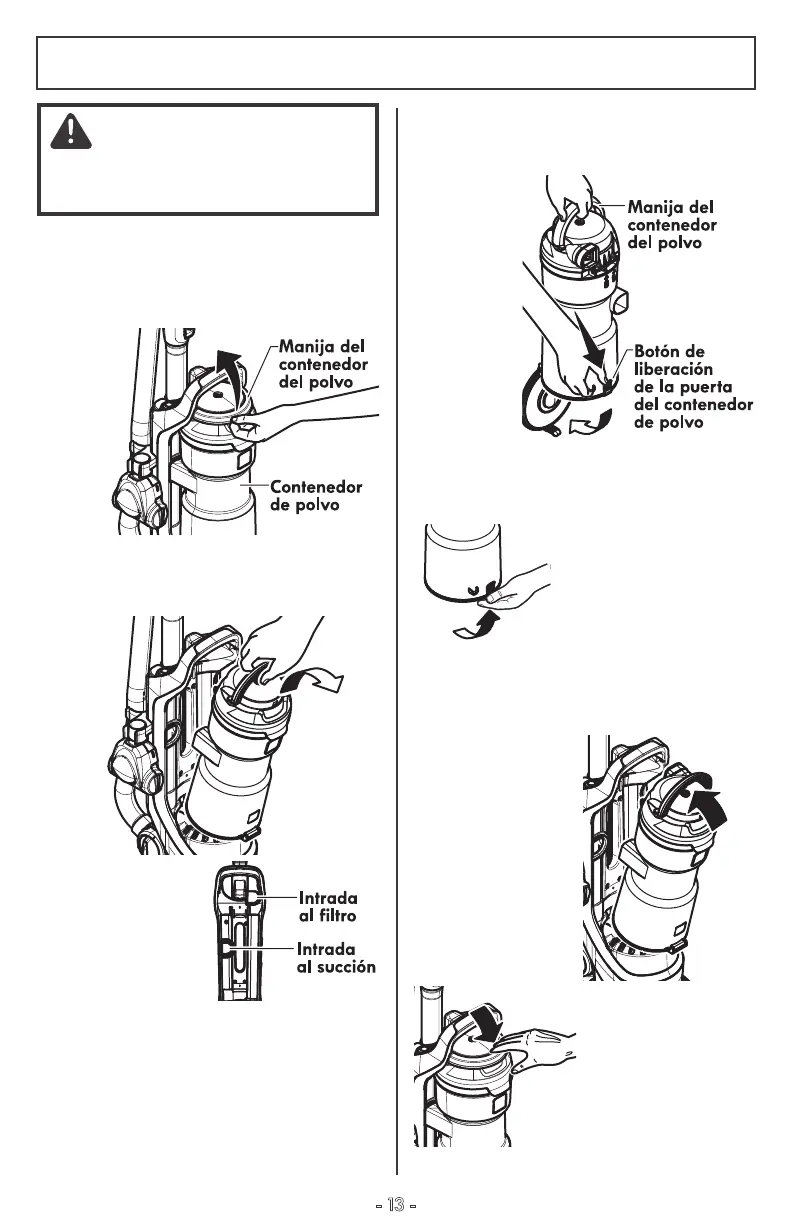 Manija del contenedor del polvo

Contenedor de polvo

Intrada al filtro

Intrada al succión

Manija del contenedor del polvo

Botón de liberación de la puerta del contenedor de polvo

- 13 -