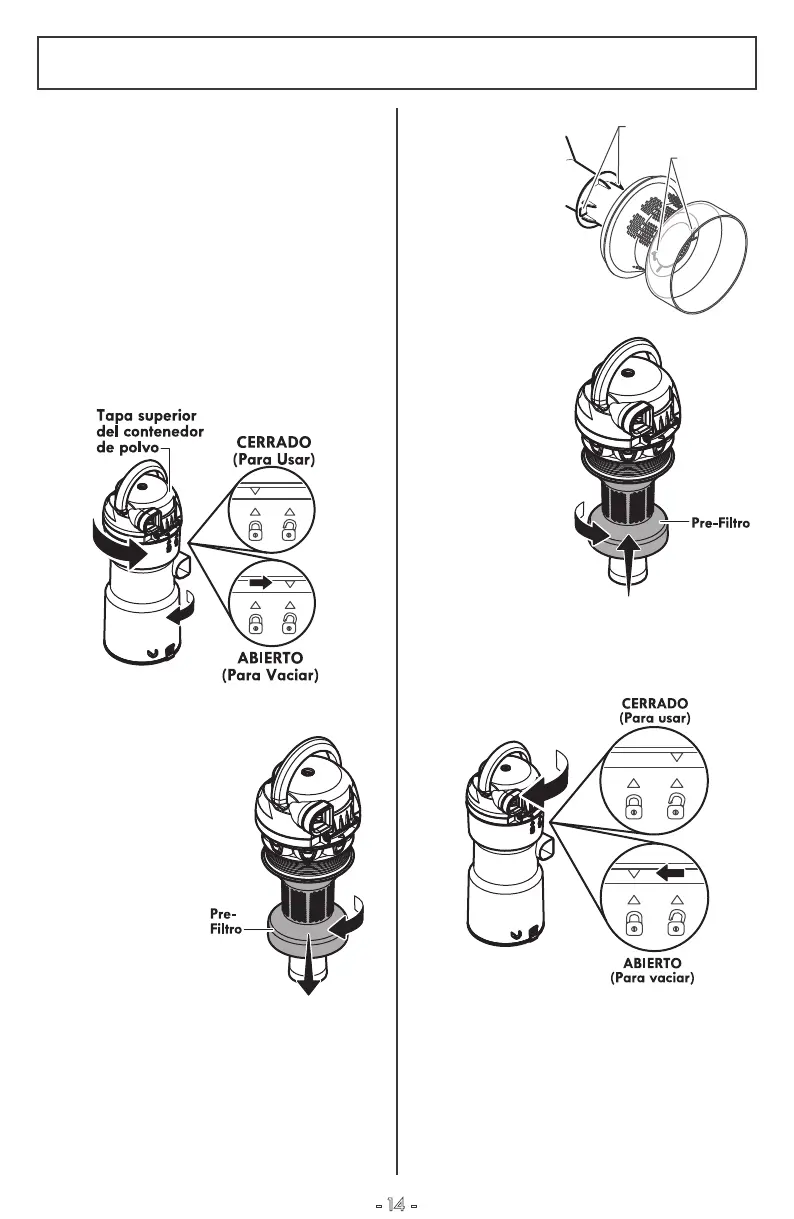 Tapa superior del contenedor de polvo

CERRADO (Para Usar)

ABIERTO (Para Vaciar)

Pre-Filtro

Pre-Filtro

CERRADO (Para usar)

ABIERTO (Para vaciar)

- 14 -