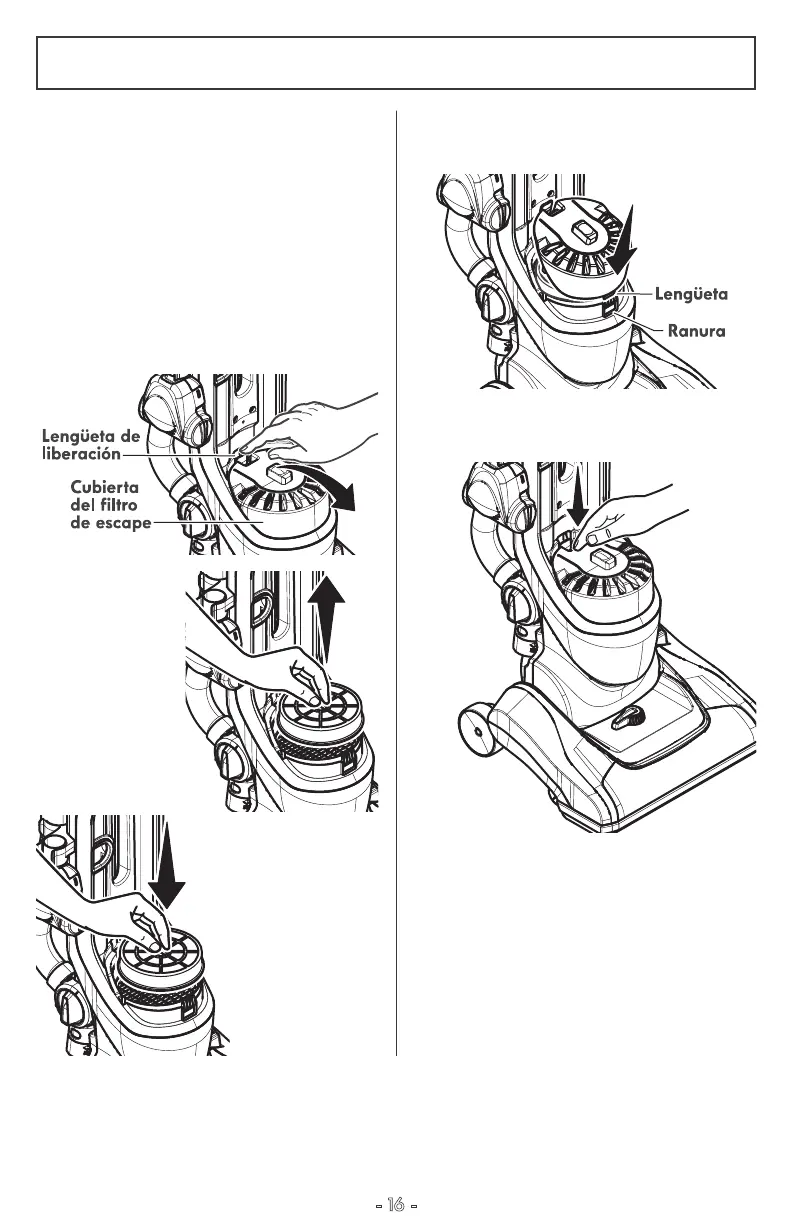 Lengüeta de liberación

Cubierta del filtro de escape

Lengüeta

Ranura

- 16 -