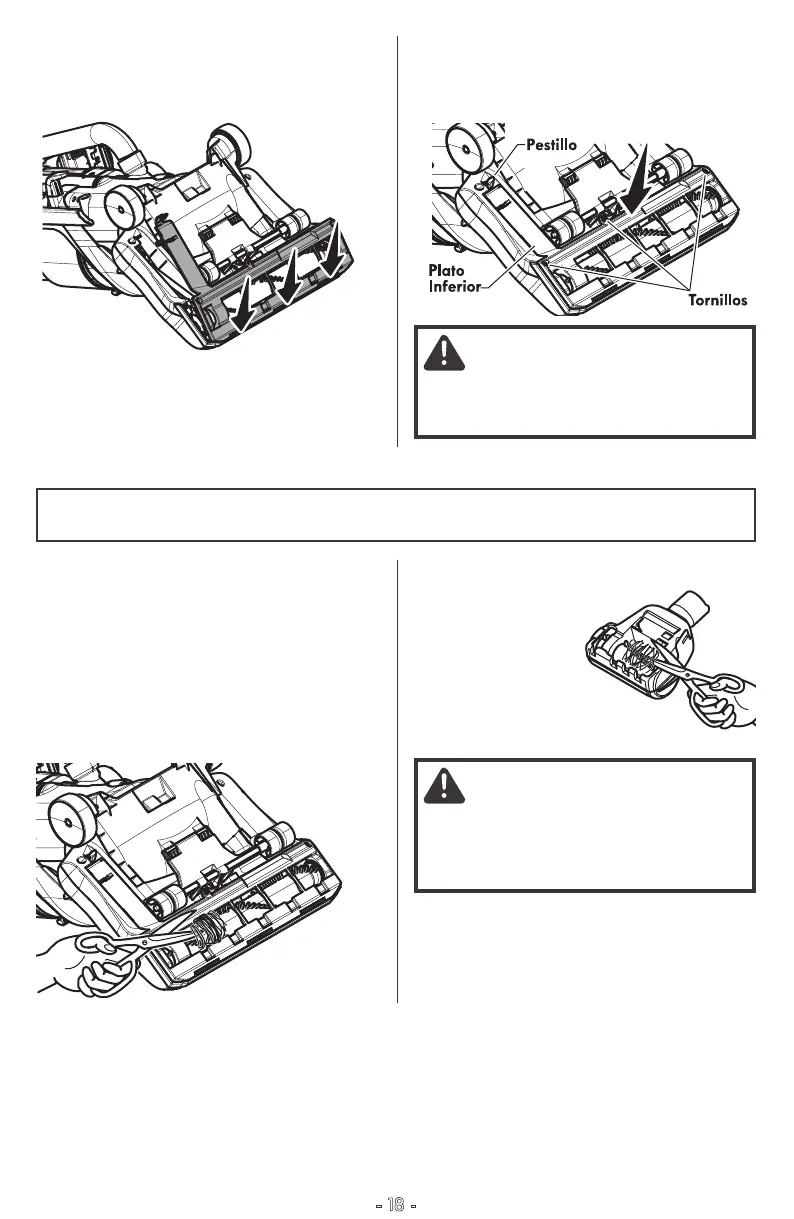 Pestillo

Plato Inferior

Tornillos

- 18 -