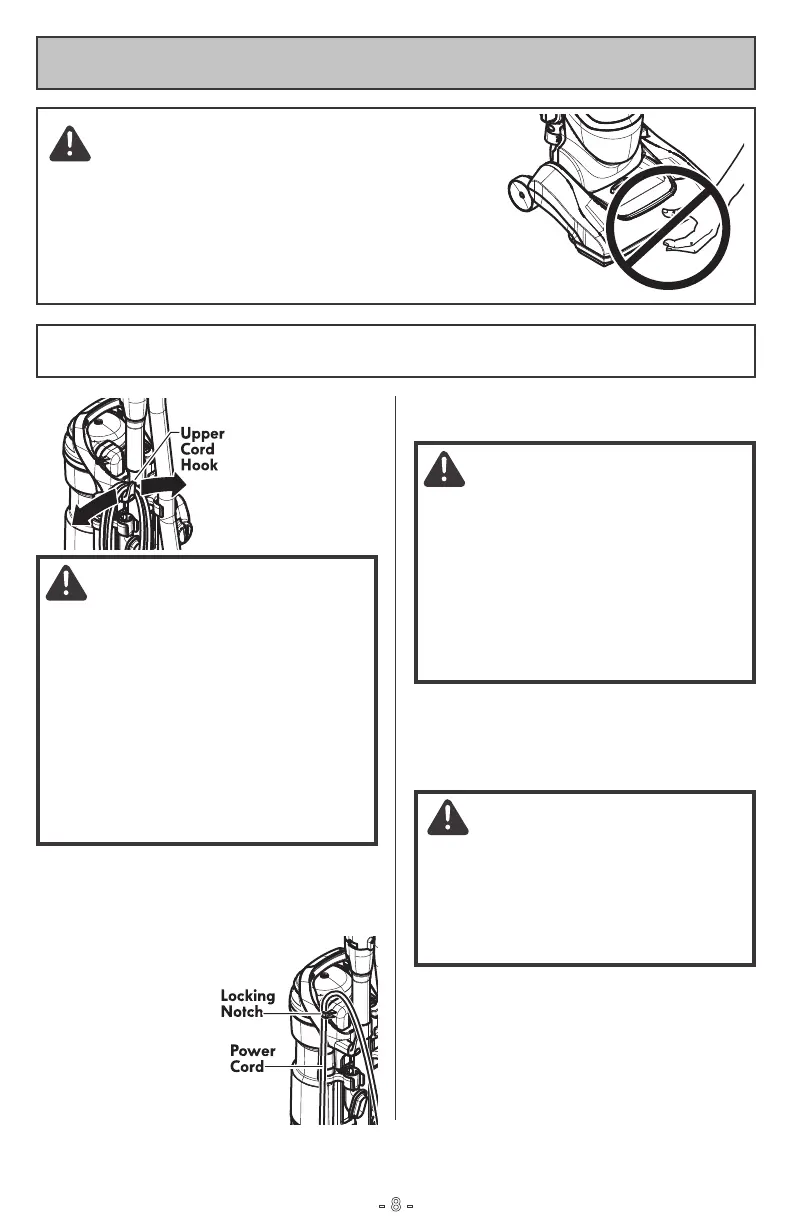 Upper Cord Hook

Locking Notch

Power Cord

- 8 -