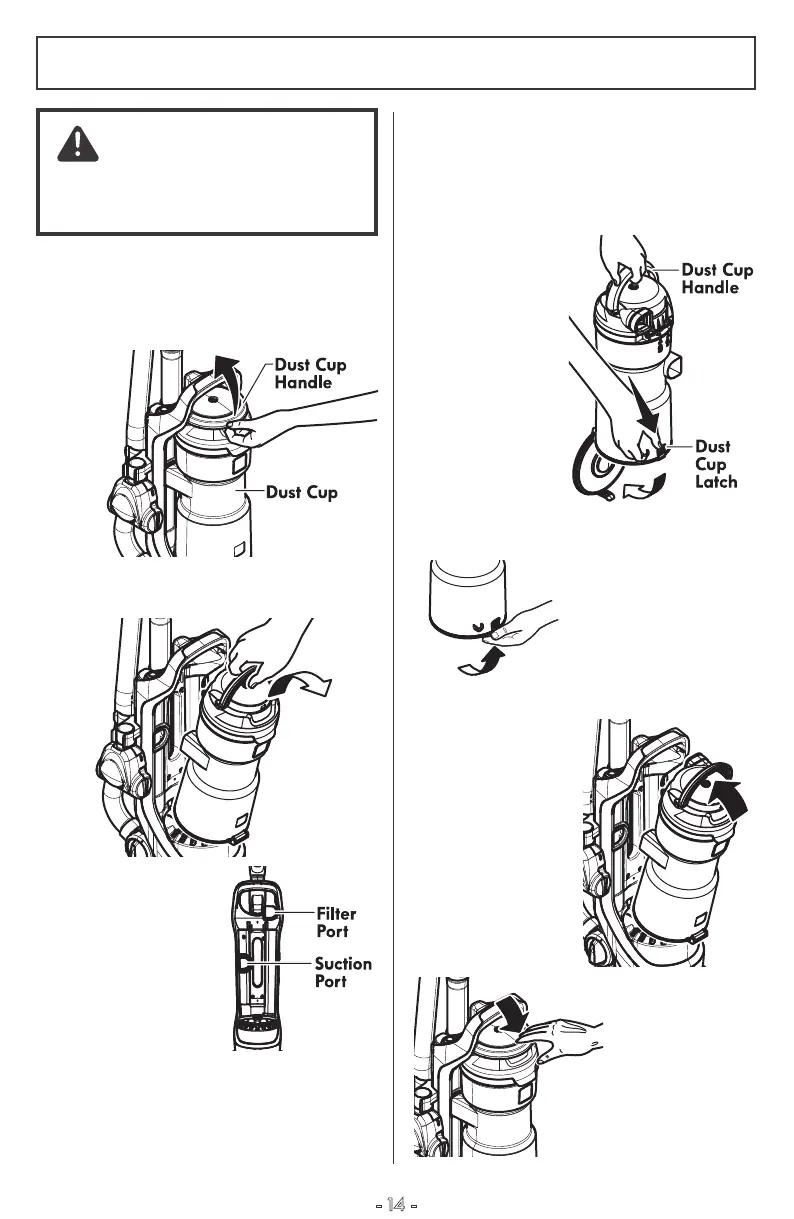 Dust Cup Handle

Dust Cup

Filter Port

Suction Port

Dust Cup Handle

Dust Cup Latch

- 14 -