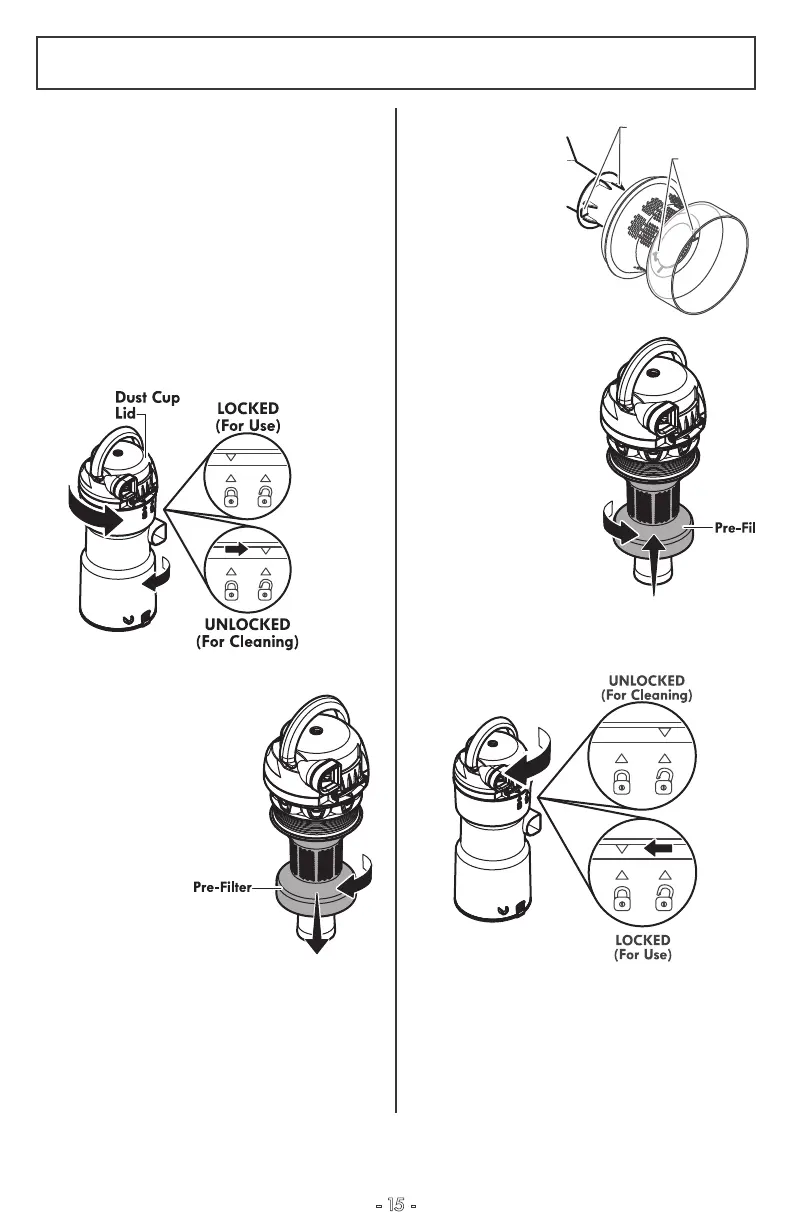 Dust Cup Lid

LOCKED (For Use)

UNLOCKED (For Cleaning)

Pre-Filter

Pre-Fil

UNLOCKED (For Cleaning)

LOCKED (For Use)

- 15 -