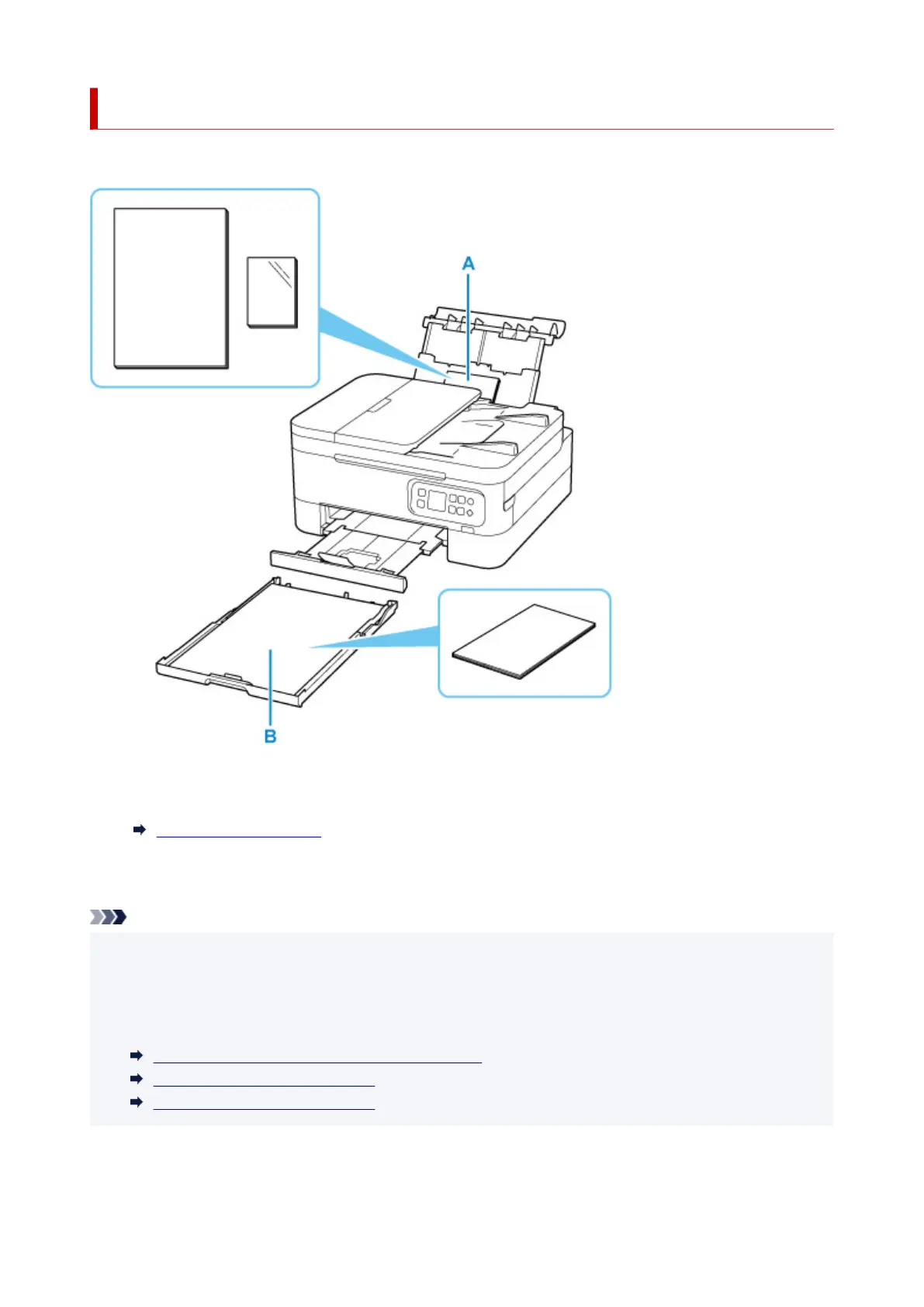 A

B