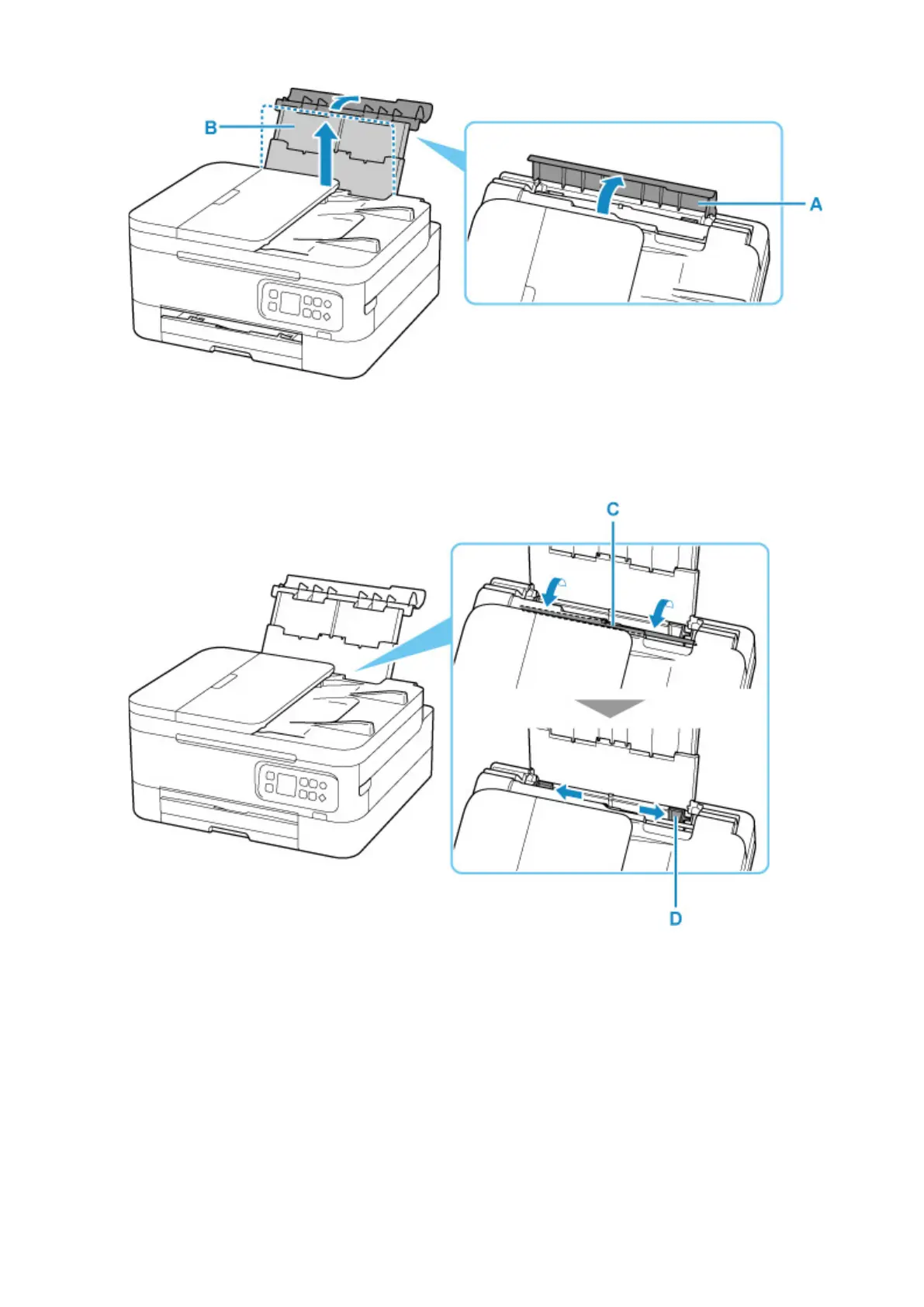 B

A

C

D