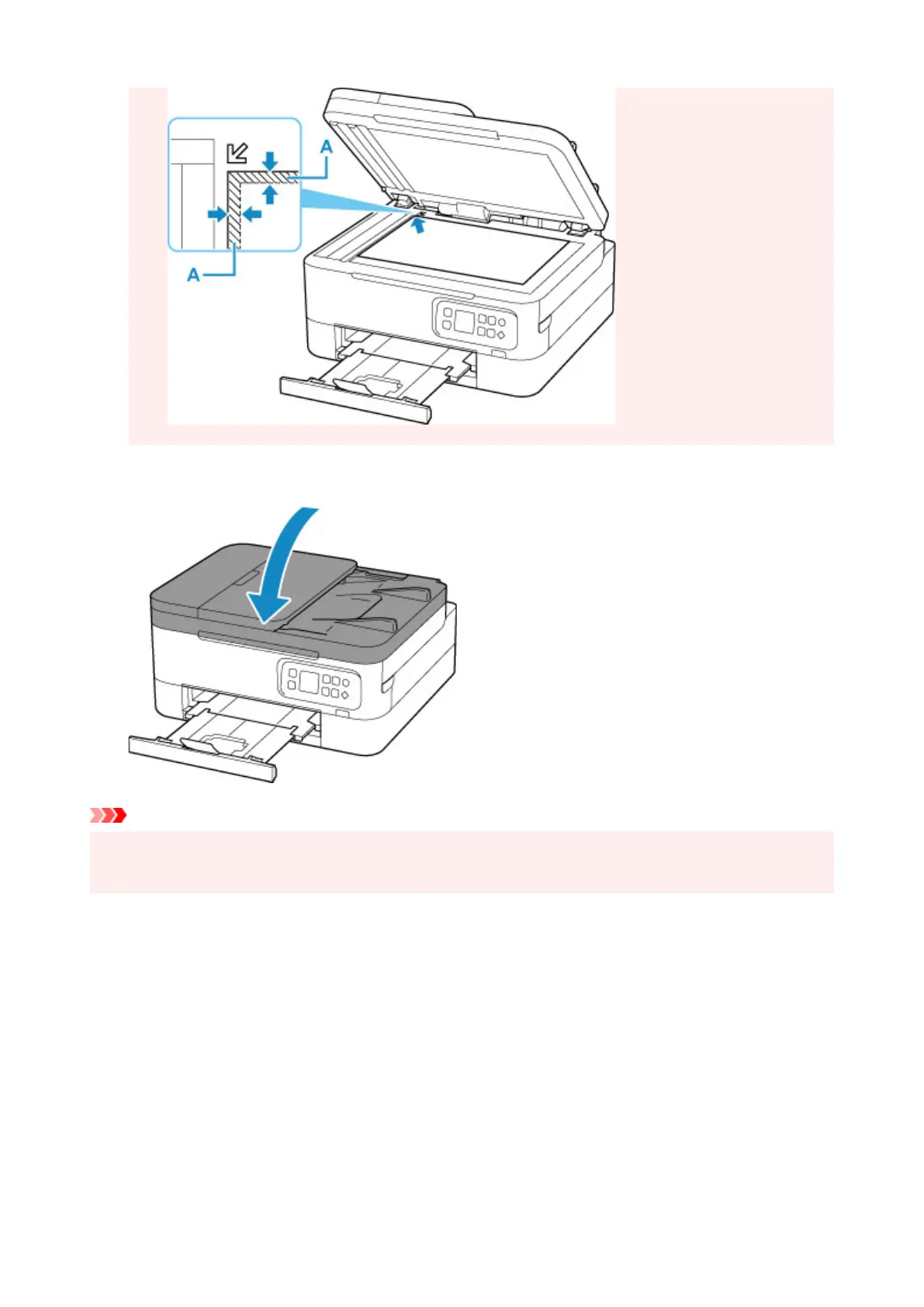 A

A