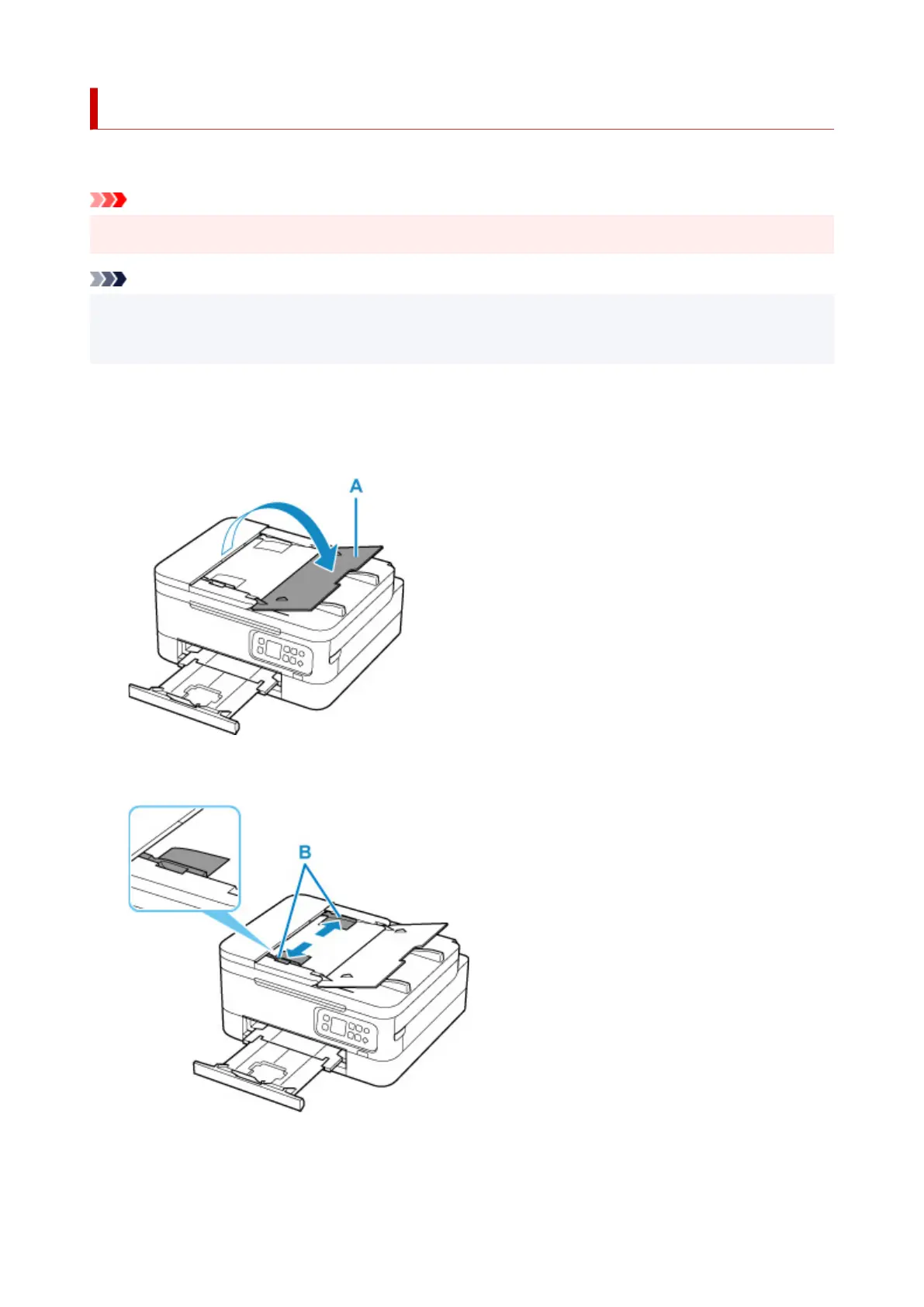 A

B