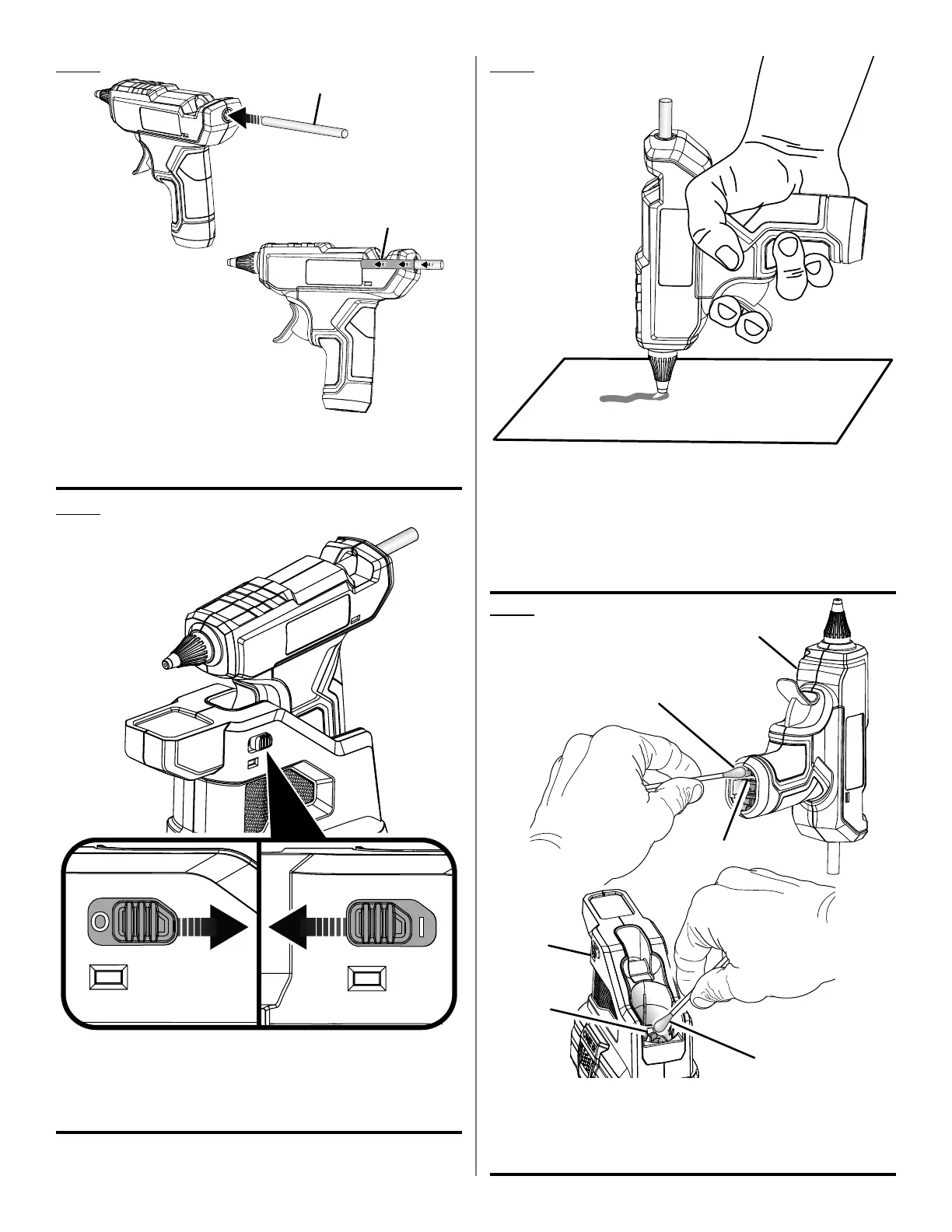 O

I