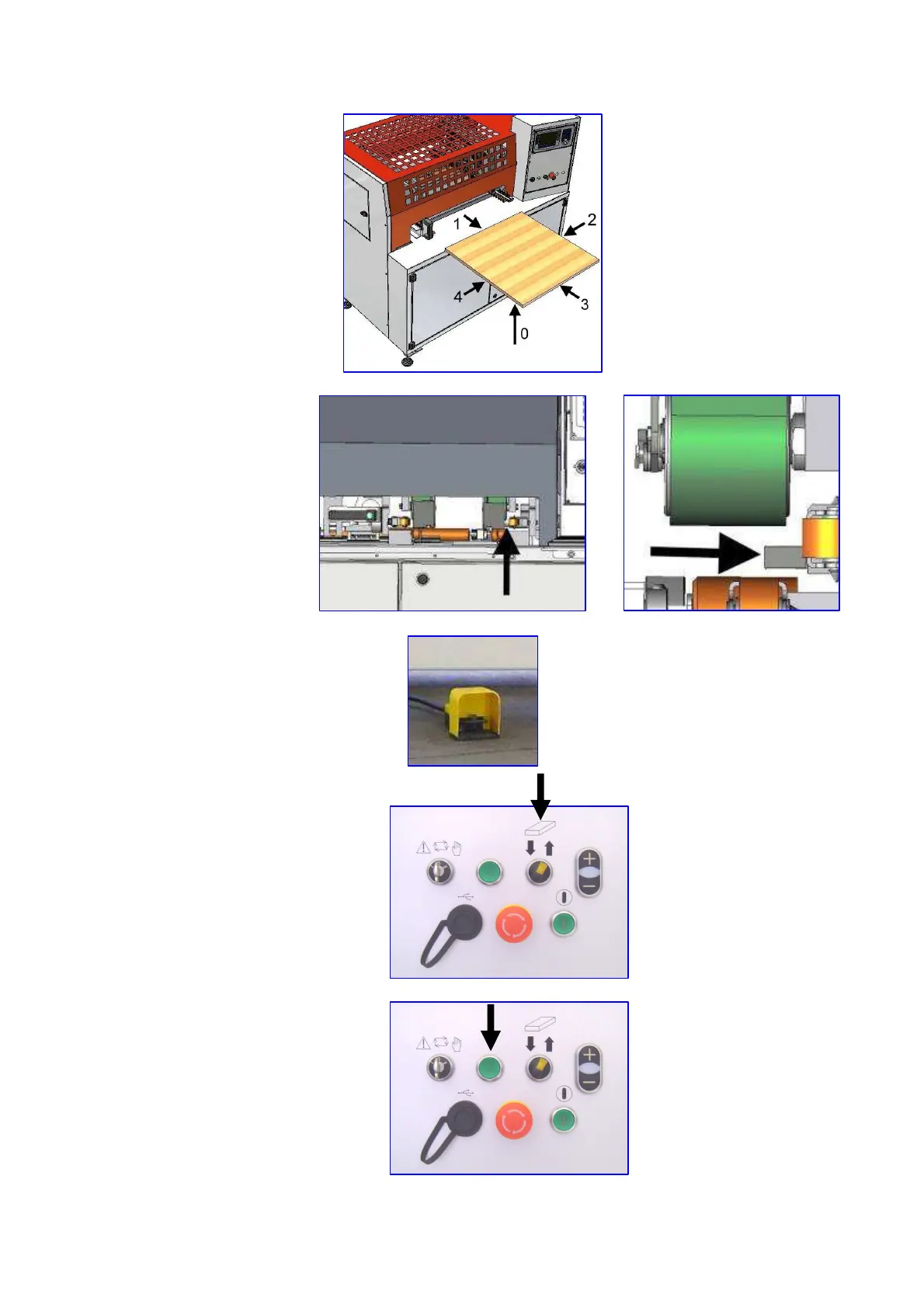 1
2
4
3
0