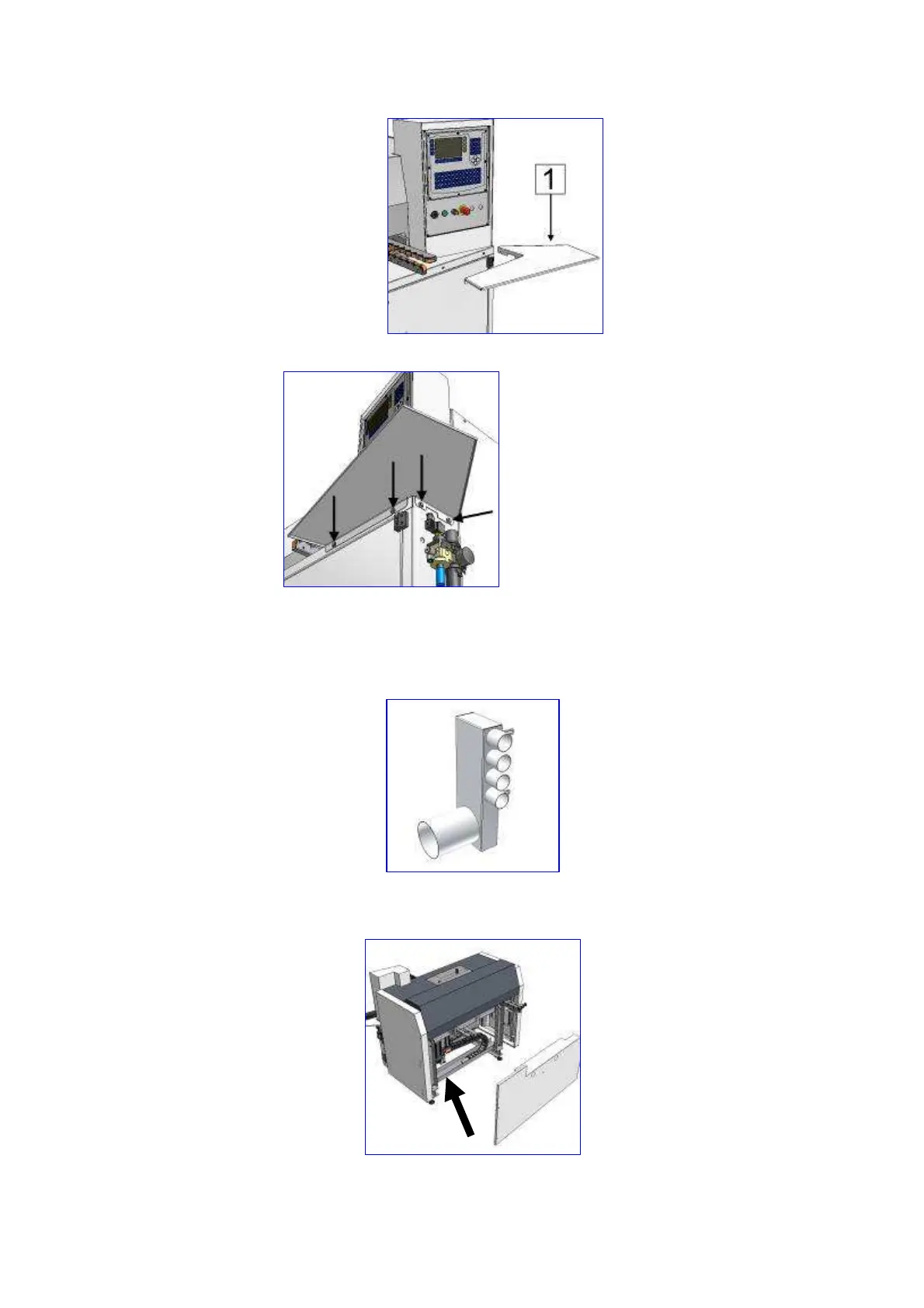 1