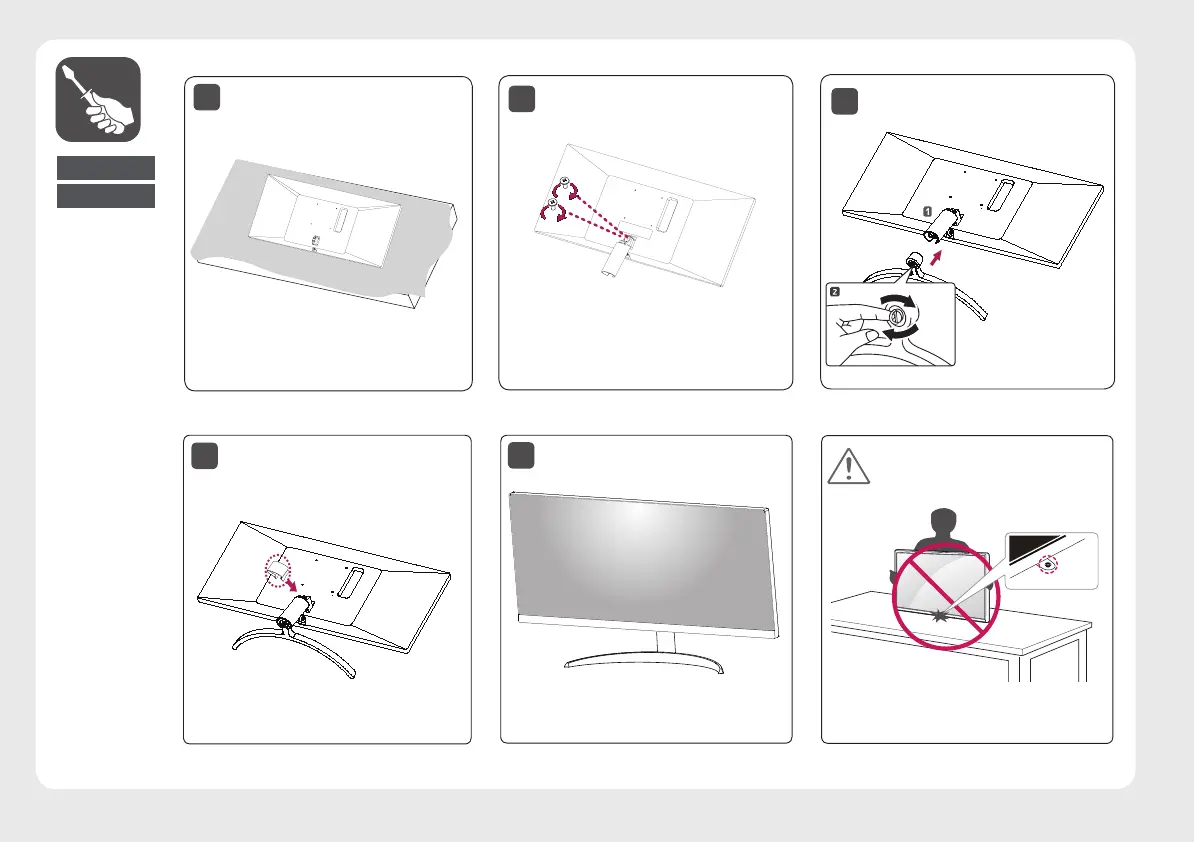 1

2