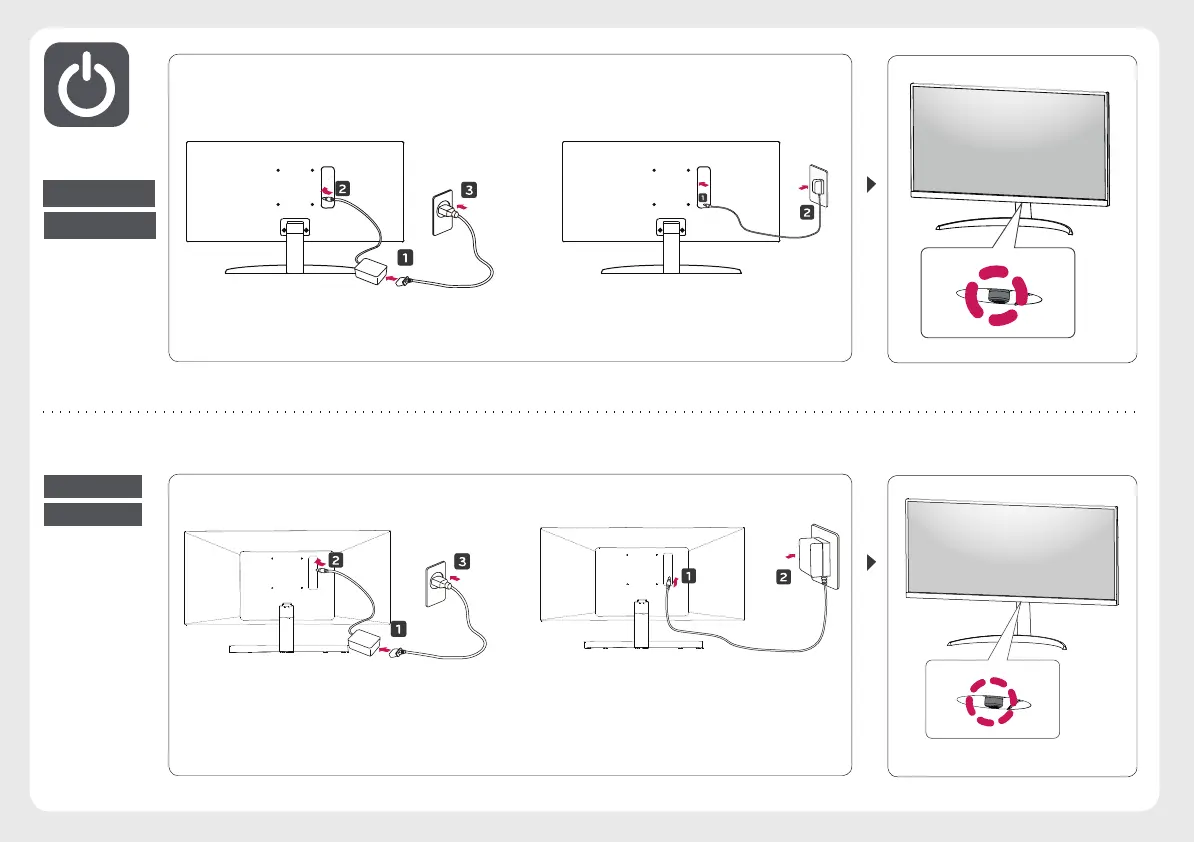 2
3
1
1
2

2
3
1
1
2